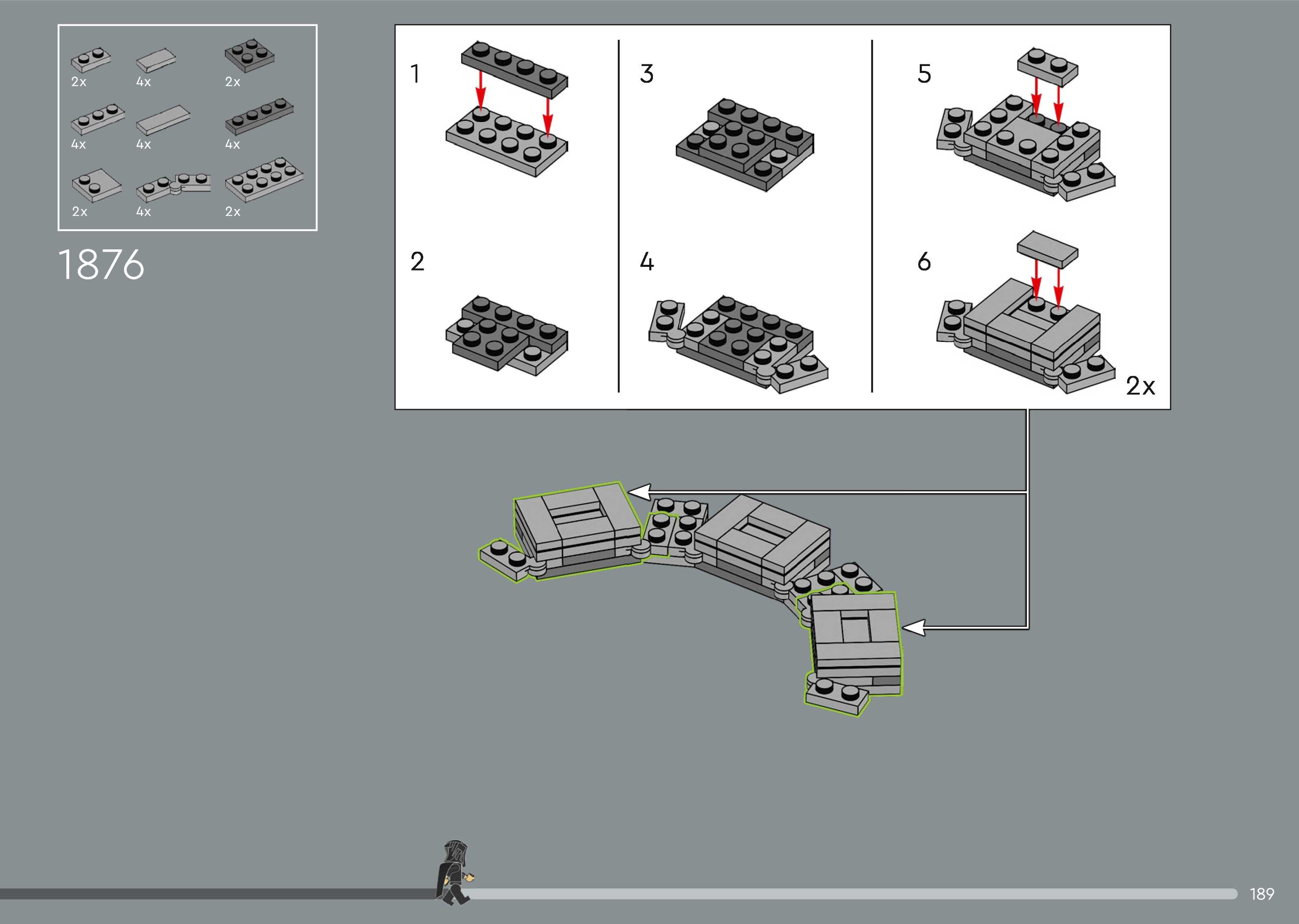 2x 4x 2x
4x 4x 4x
2x 4x 2x

1876

1

2

3

4

5

6

2x

189