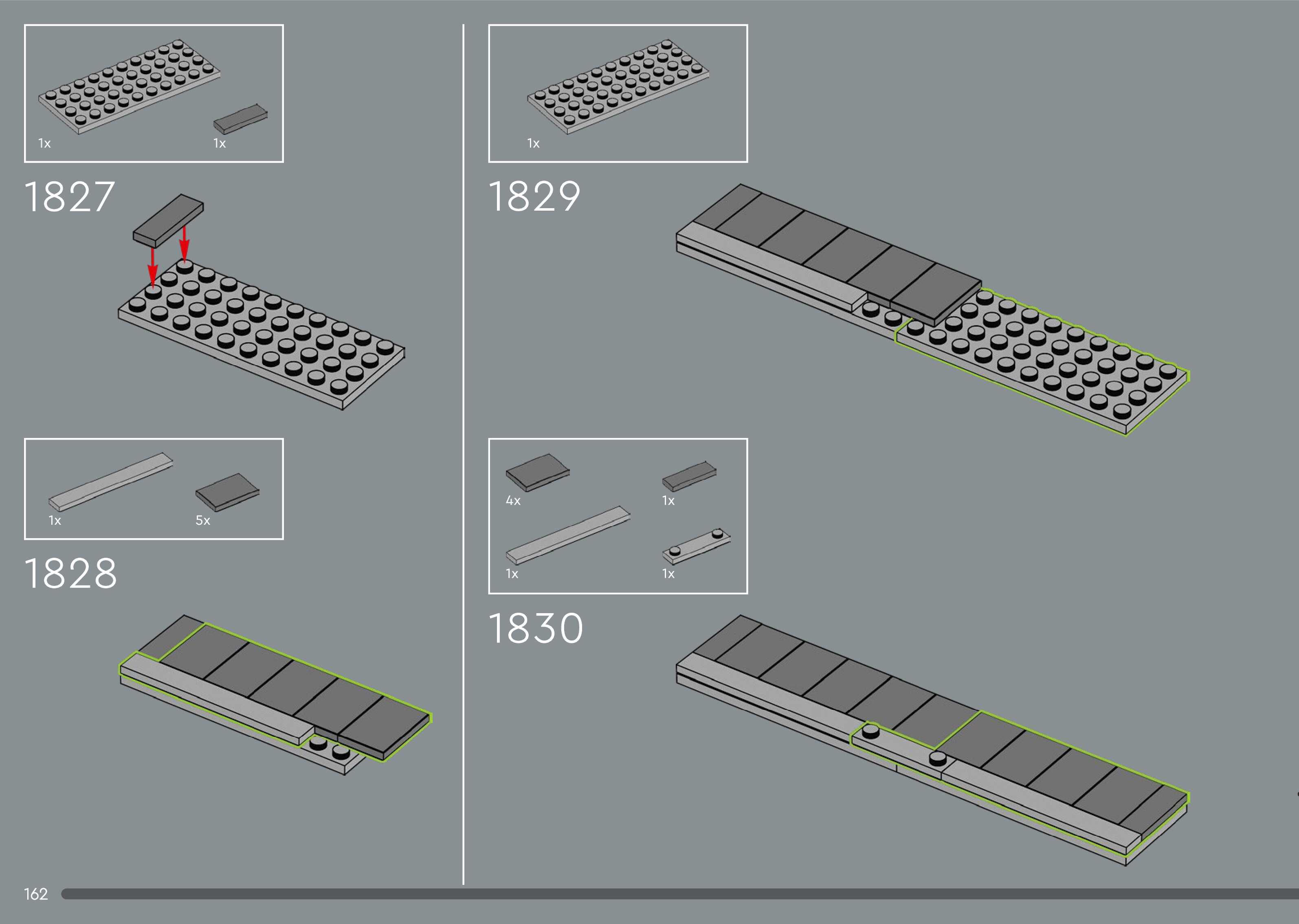 1x 1x

1827

1x 5x

1828

1x

1829

4x 1x

1x 1x

1830

162