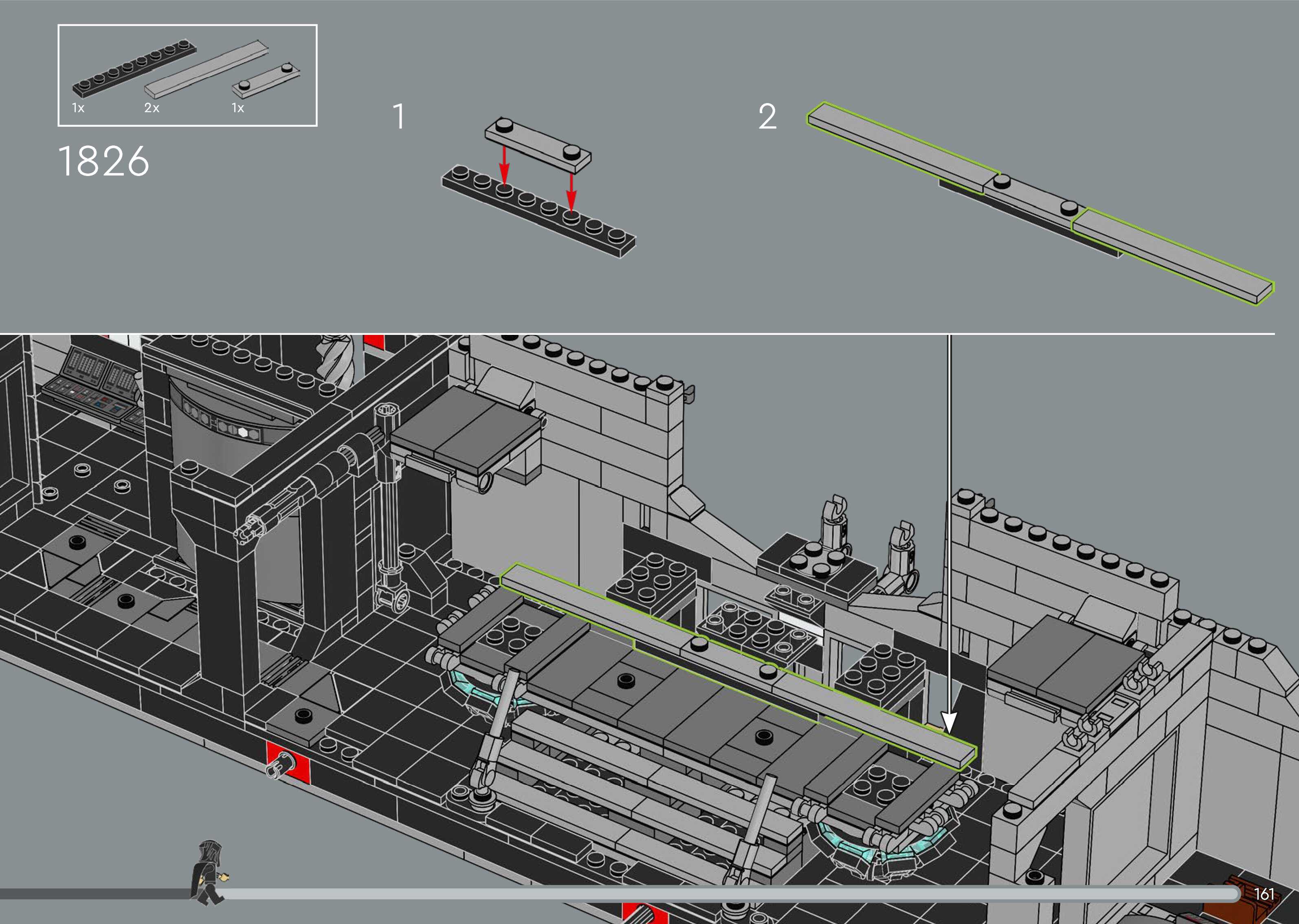 1x 2x 1x

1826

1

2

161