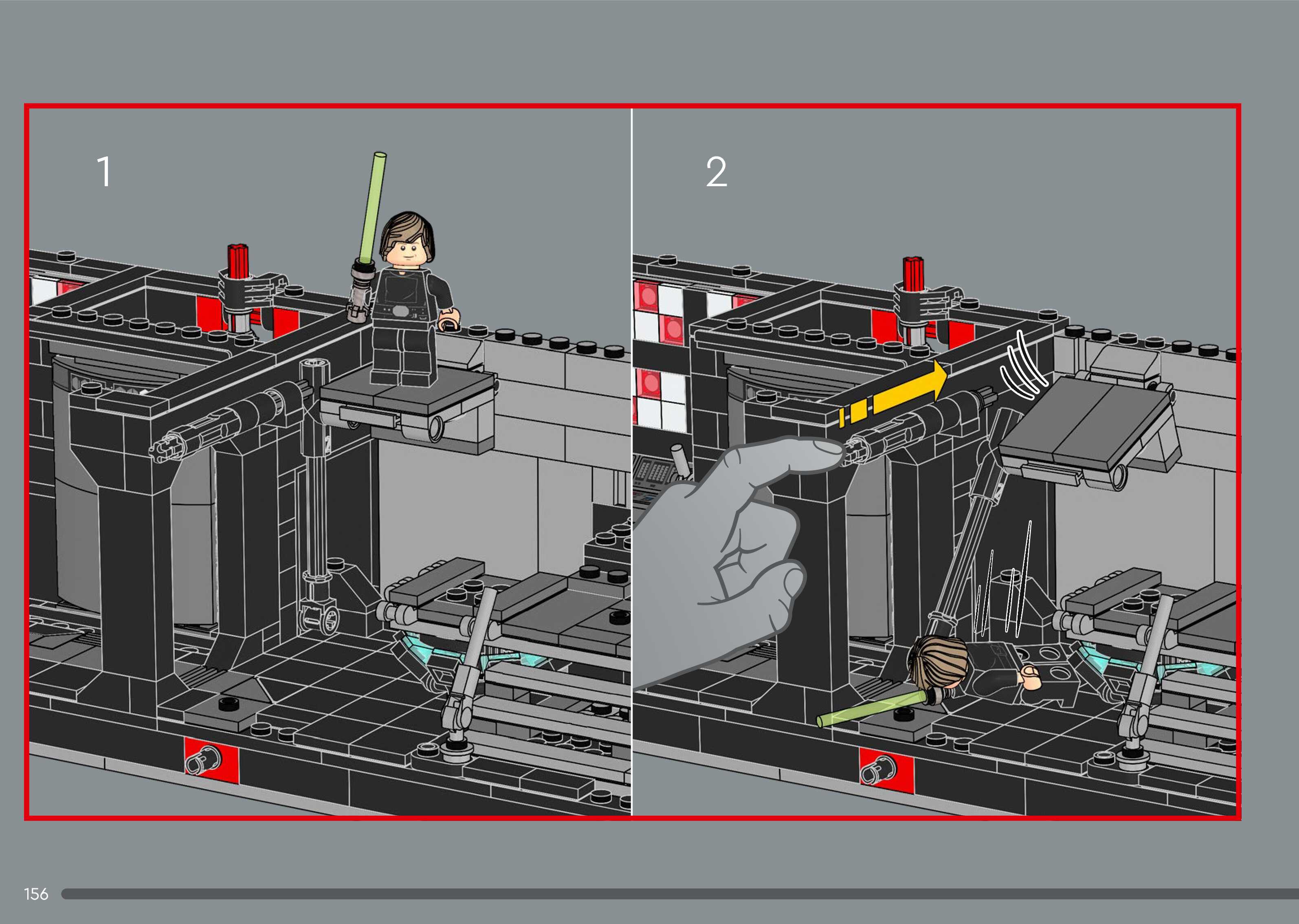 1

2

156