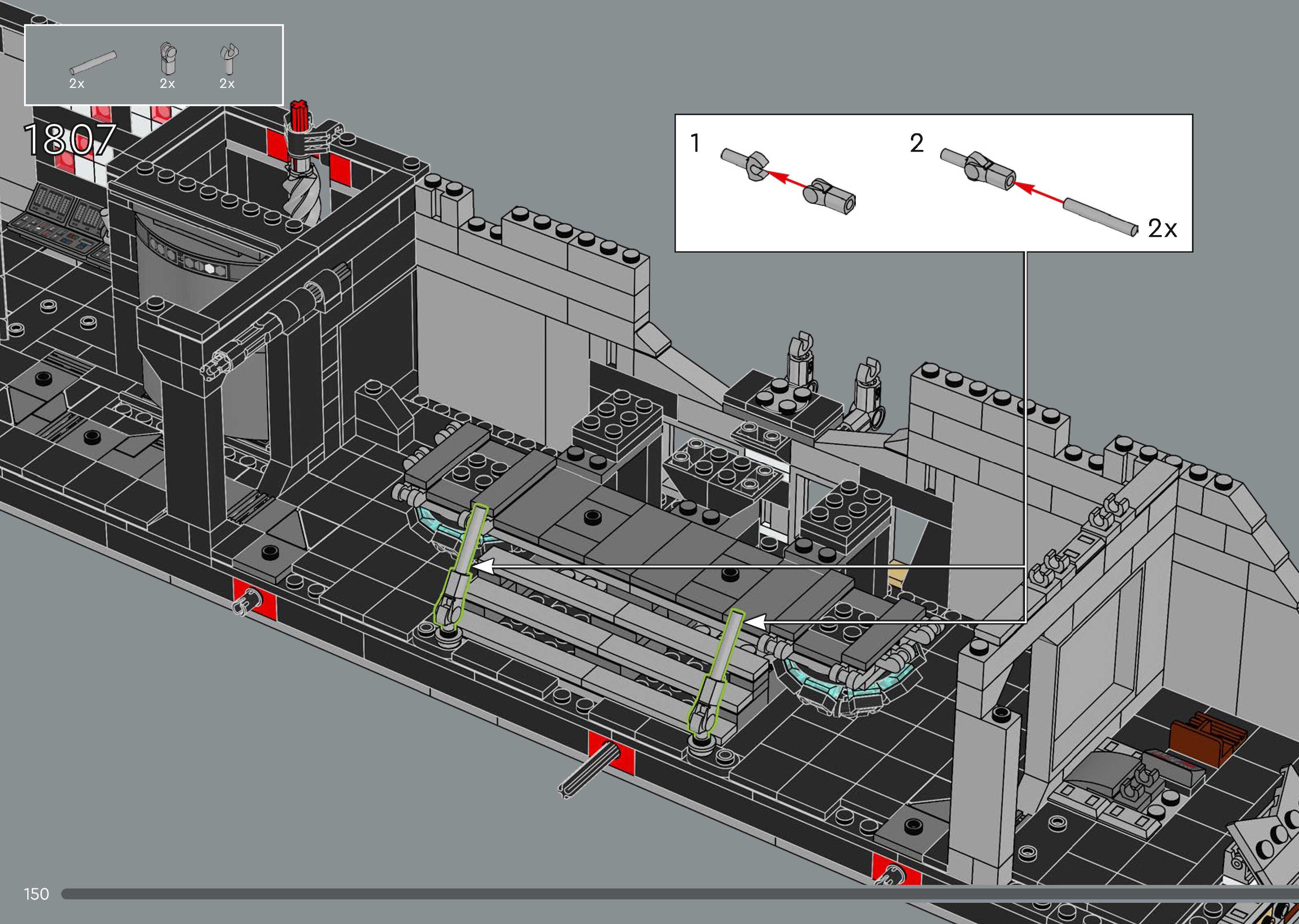 2x 2x 2x

1807

1

2

2x

150