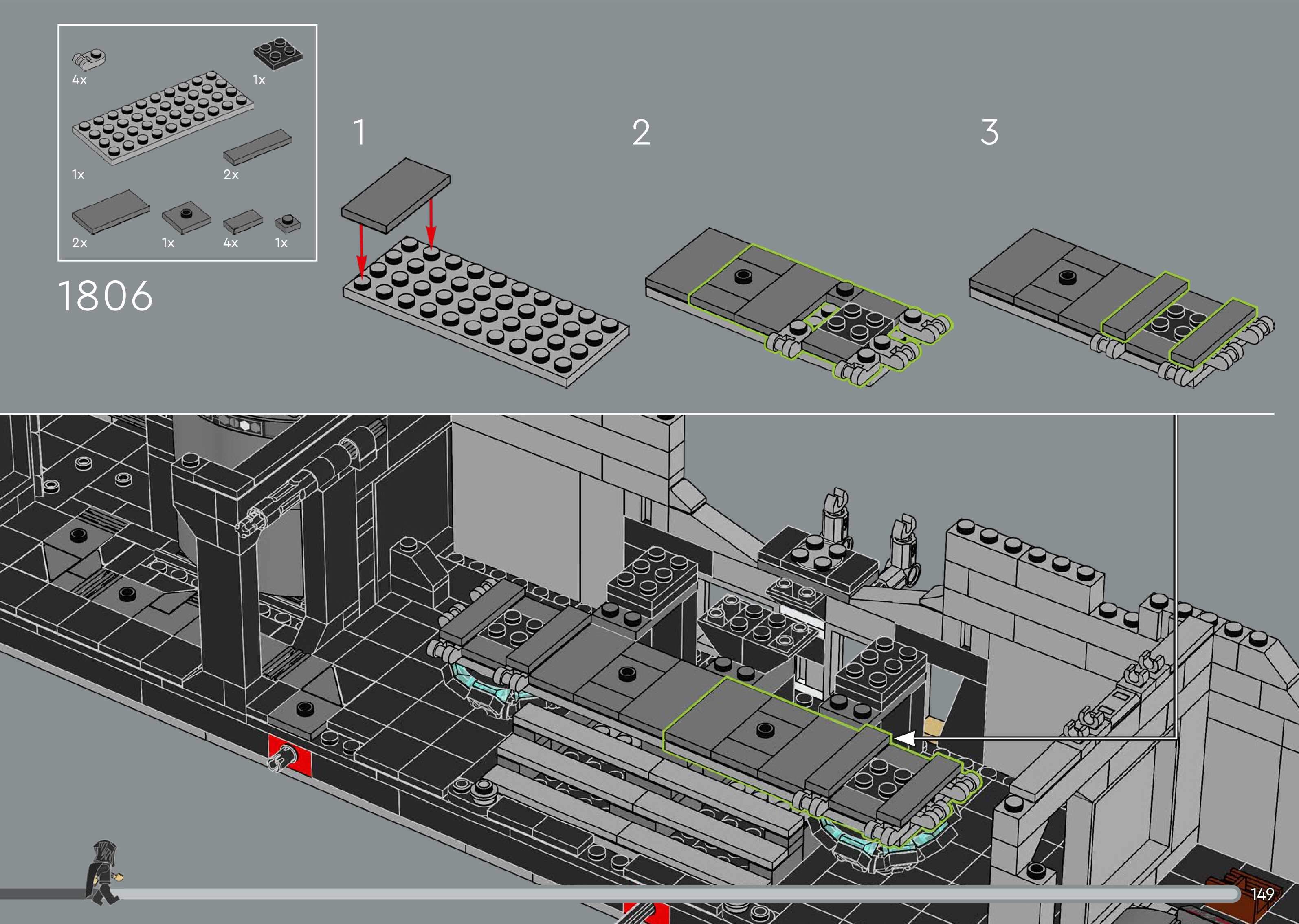 4x
1x
1x
2x
2x
1x
4x
1x
1806
1
2
3
149