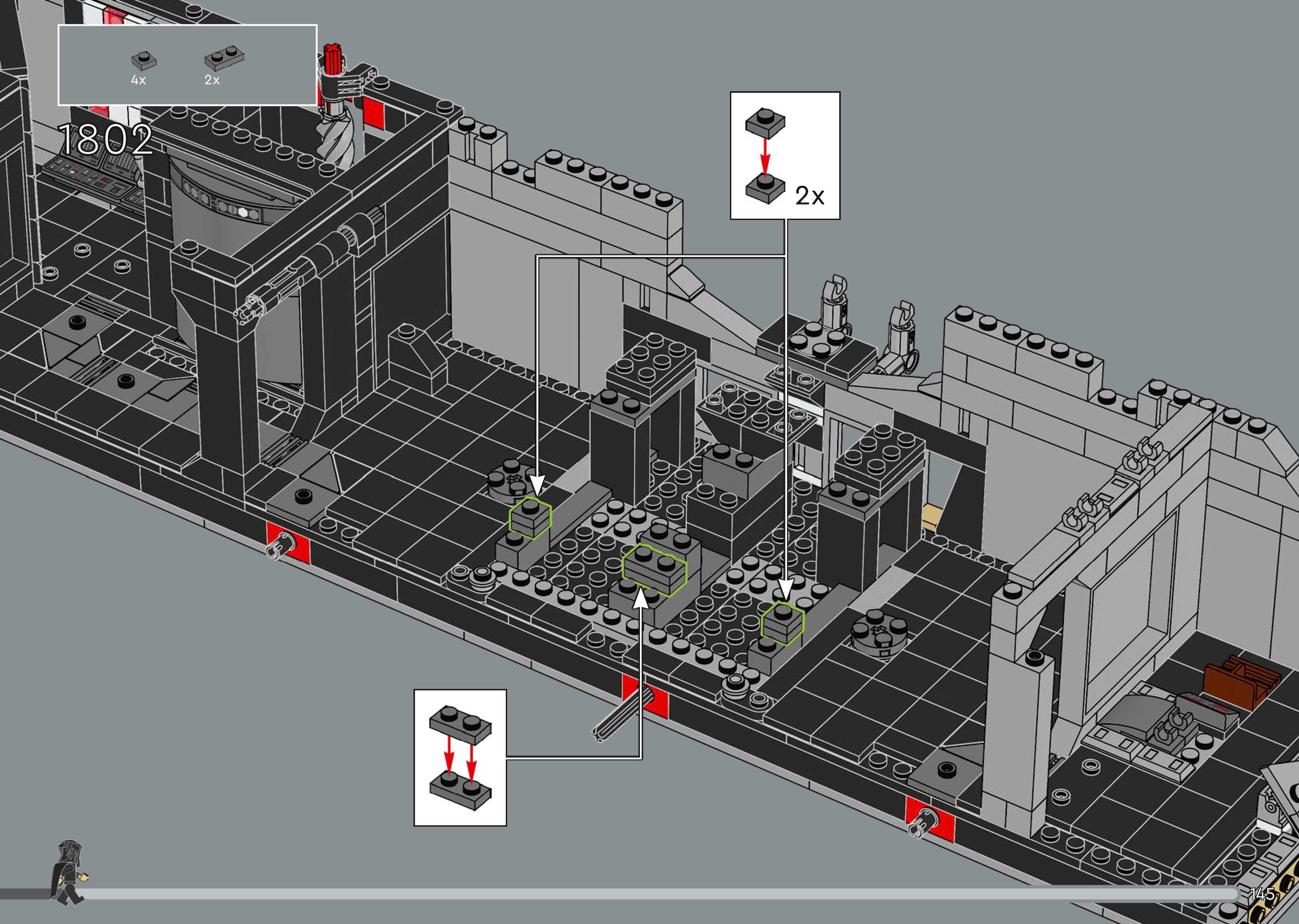 4x
2x

1802

2x

145