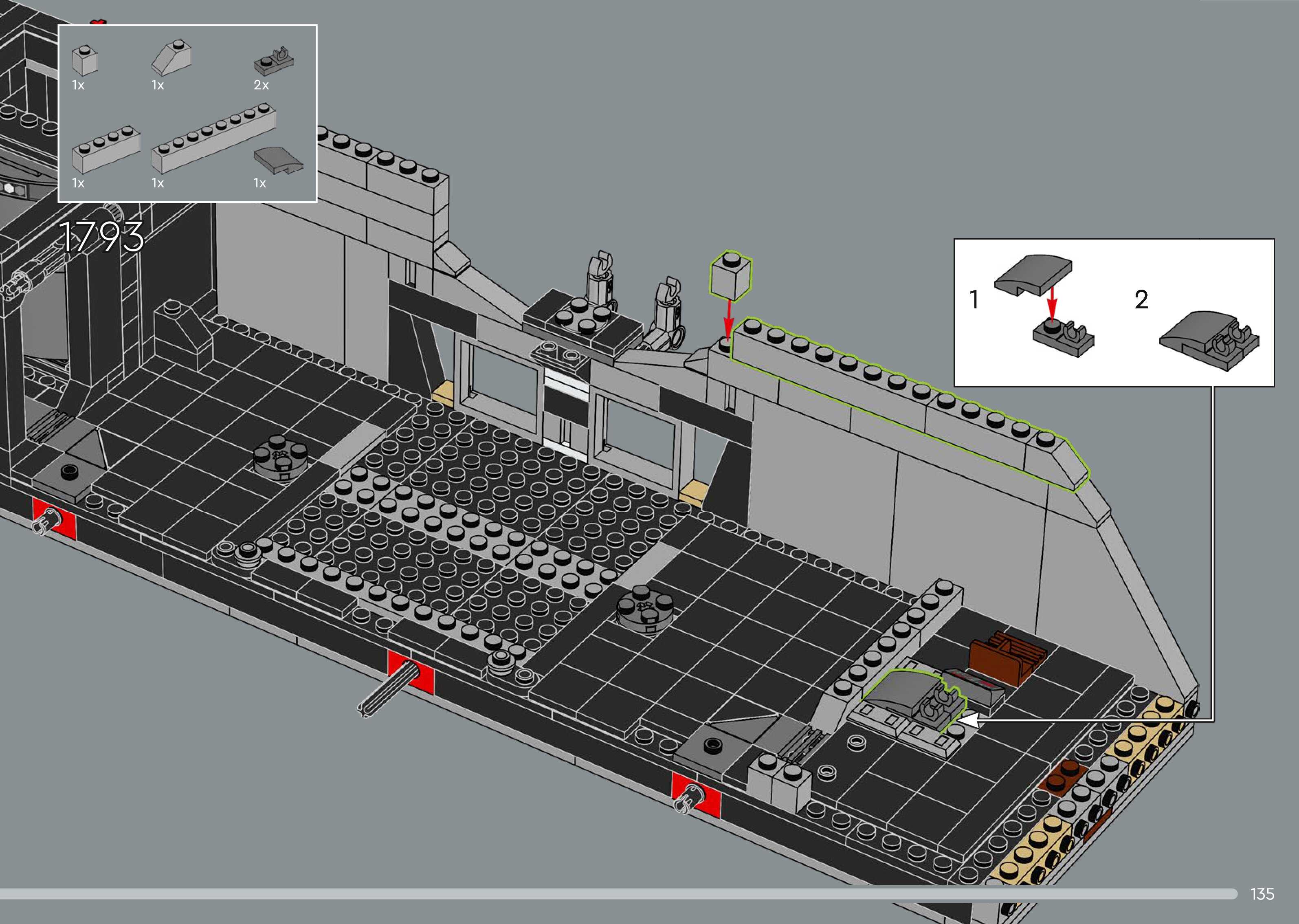 1x
1x
2x
1x
1x
1x

1793

1
2

135