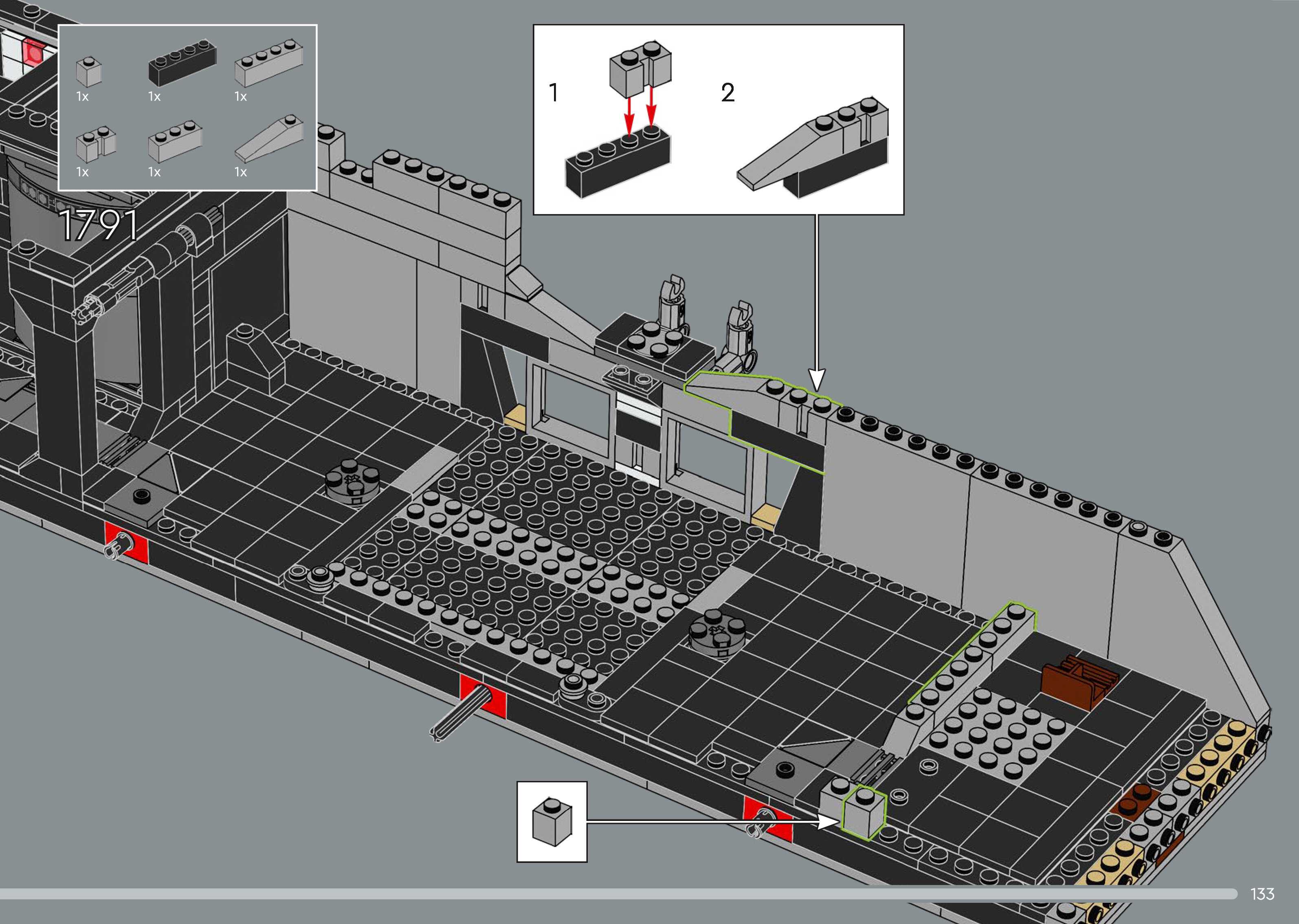 1x
1x
1x
1x
1x
1x

1791

1
2

133