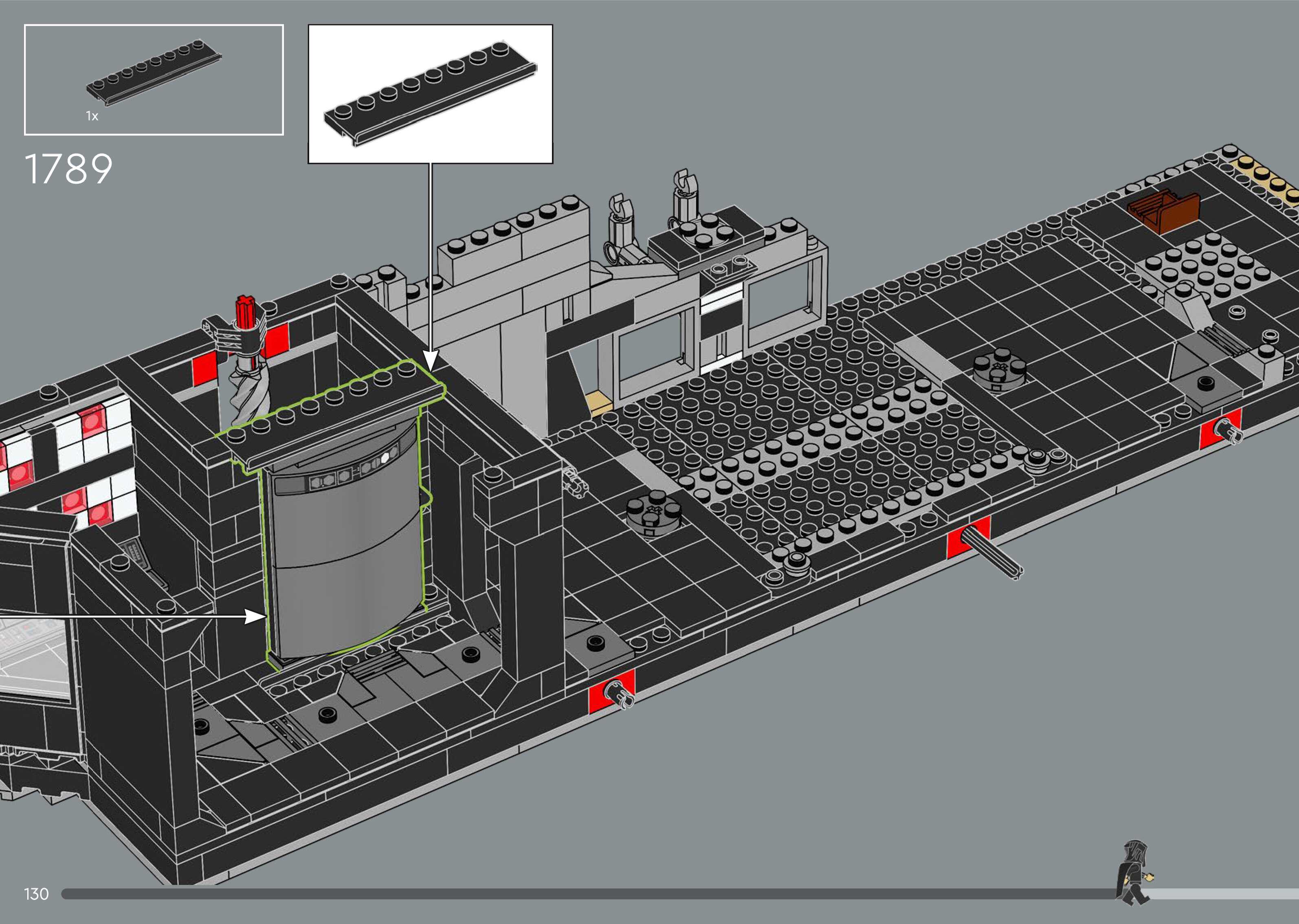 1x

1789

130