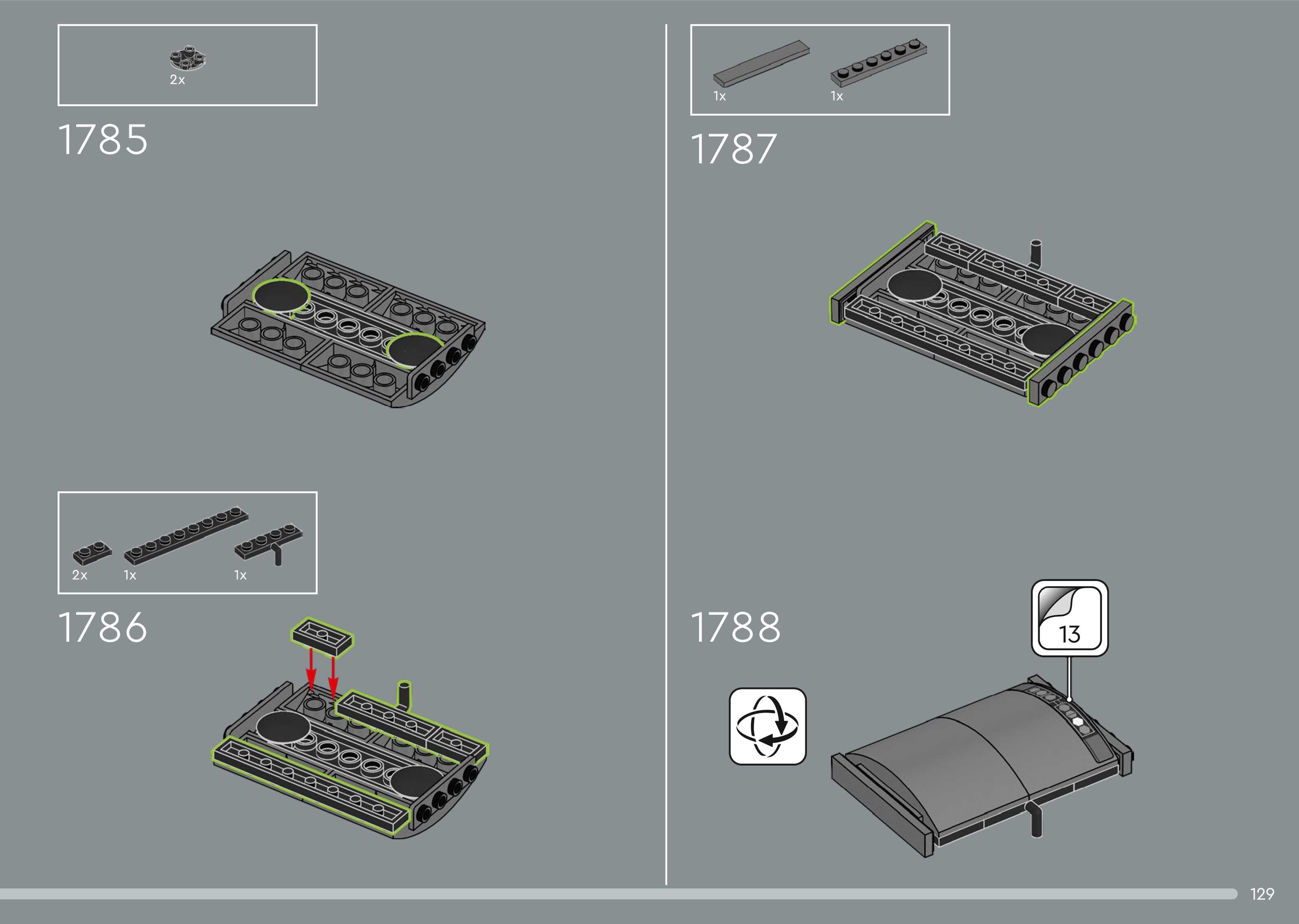 2x

1785

2x 1x 1x

1786

1x 1x

1787

1788

13

129