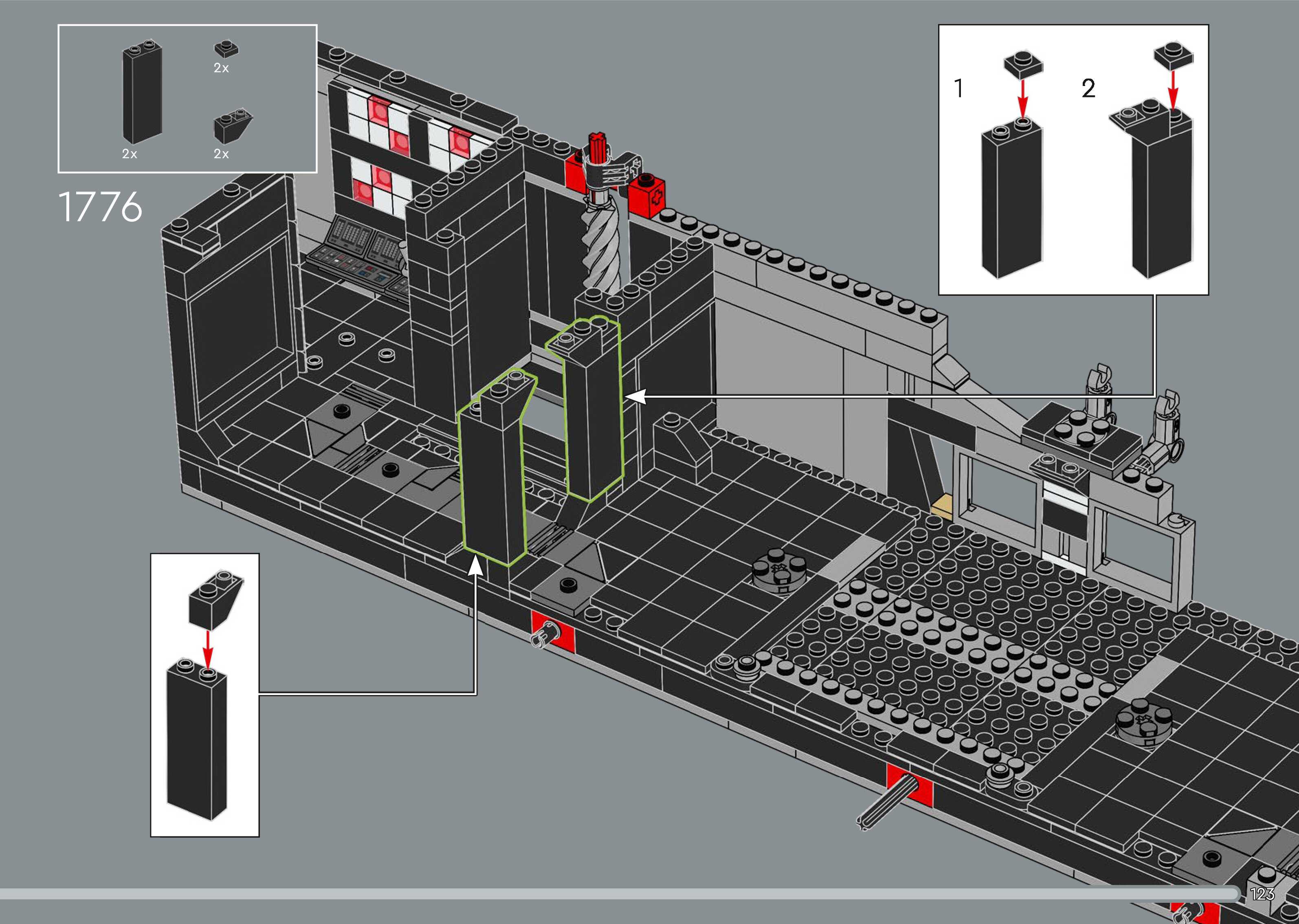 2x
2x
2x
1776
1
2
123