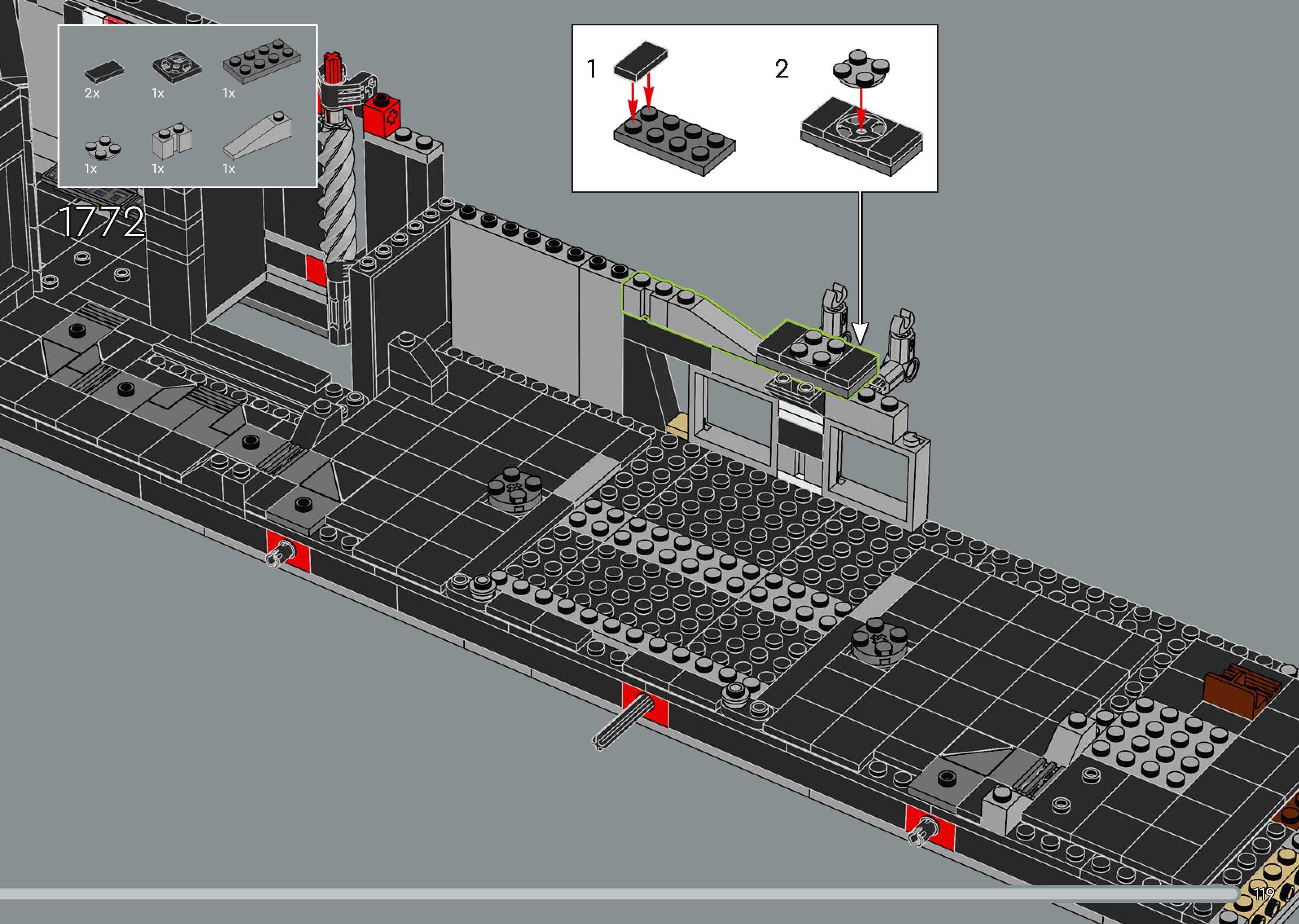 2x 1x 1x

1x 1x 1x

1772

1

2

119