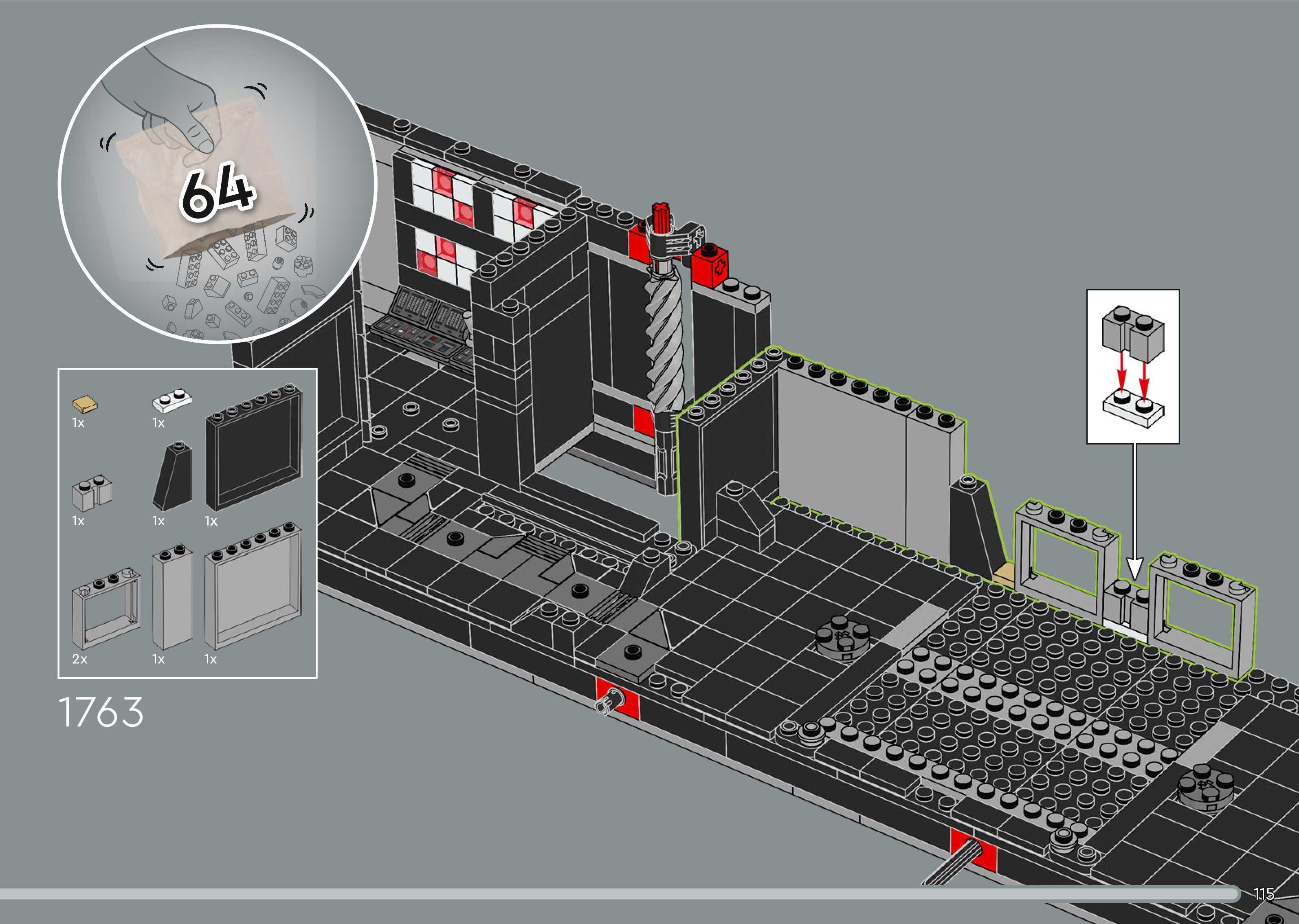 64

1x
1x
1x
1x
1x
2x
1x
1x

1763

115