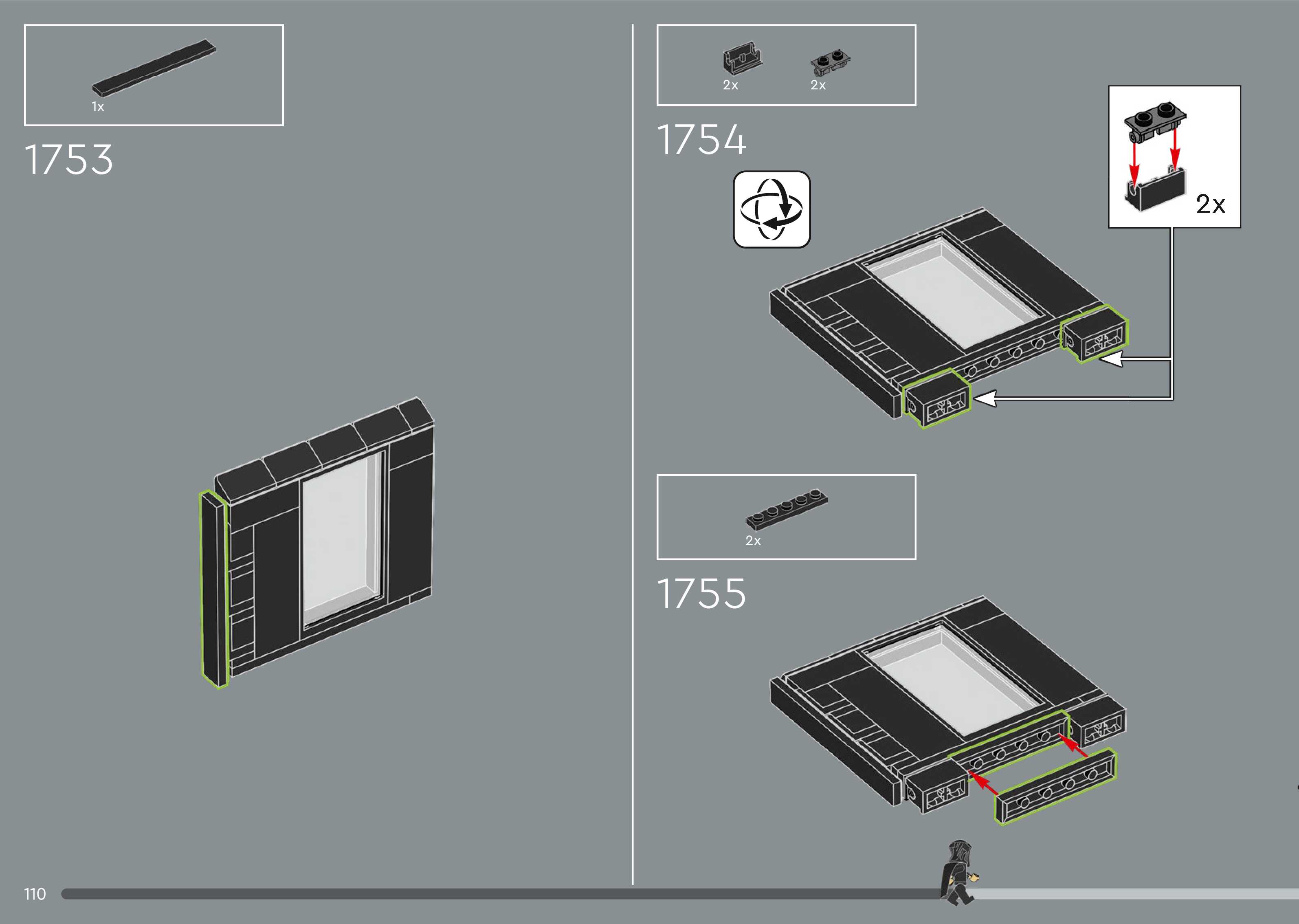 1x

1753

2x 2x

1754

2x

2x

1755

110