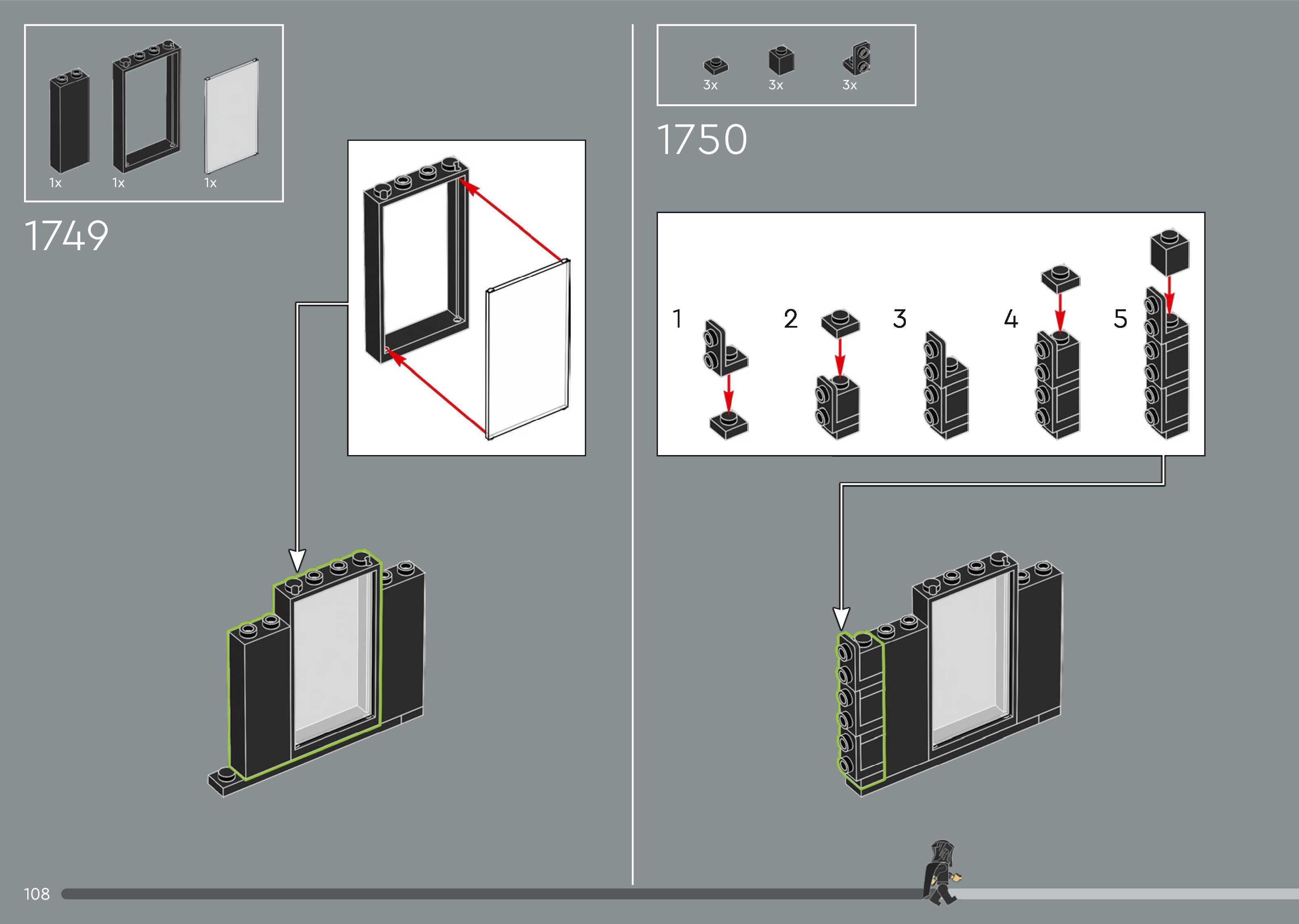 1x 1x 1x

1749

3x 3x 3x

1750

1 2 3 4 5

108