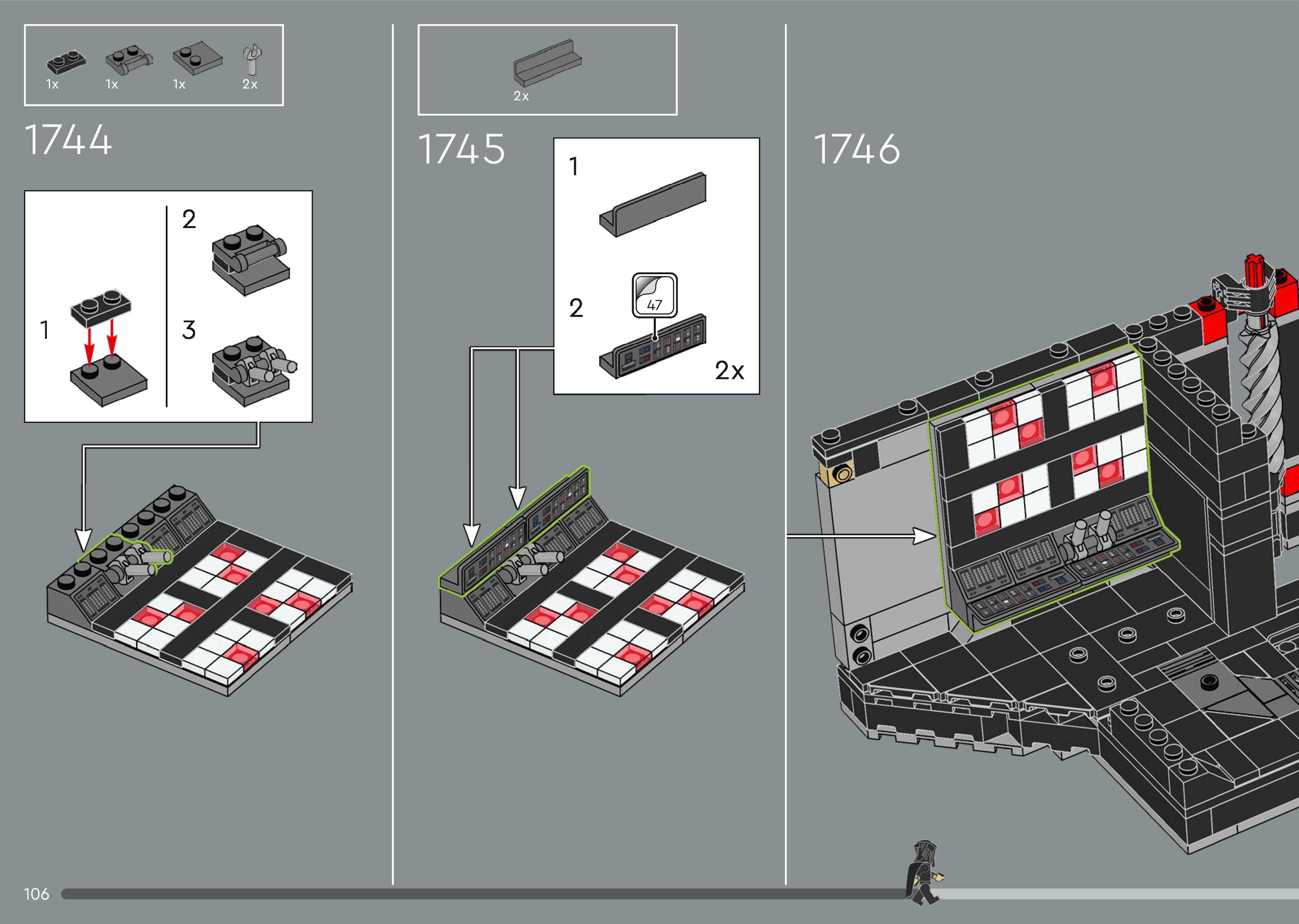 1x 1x 1x 2x

1744

1

2

3

2x

1745

1

2

47

2x

1746

106