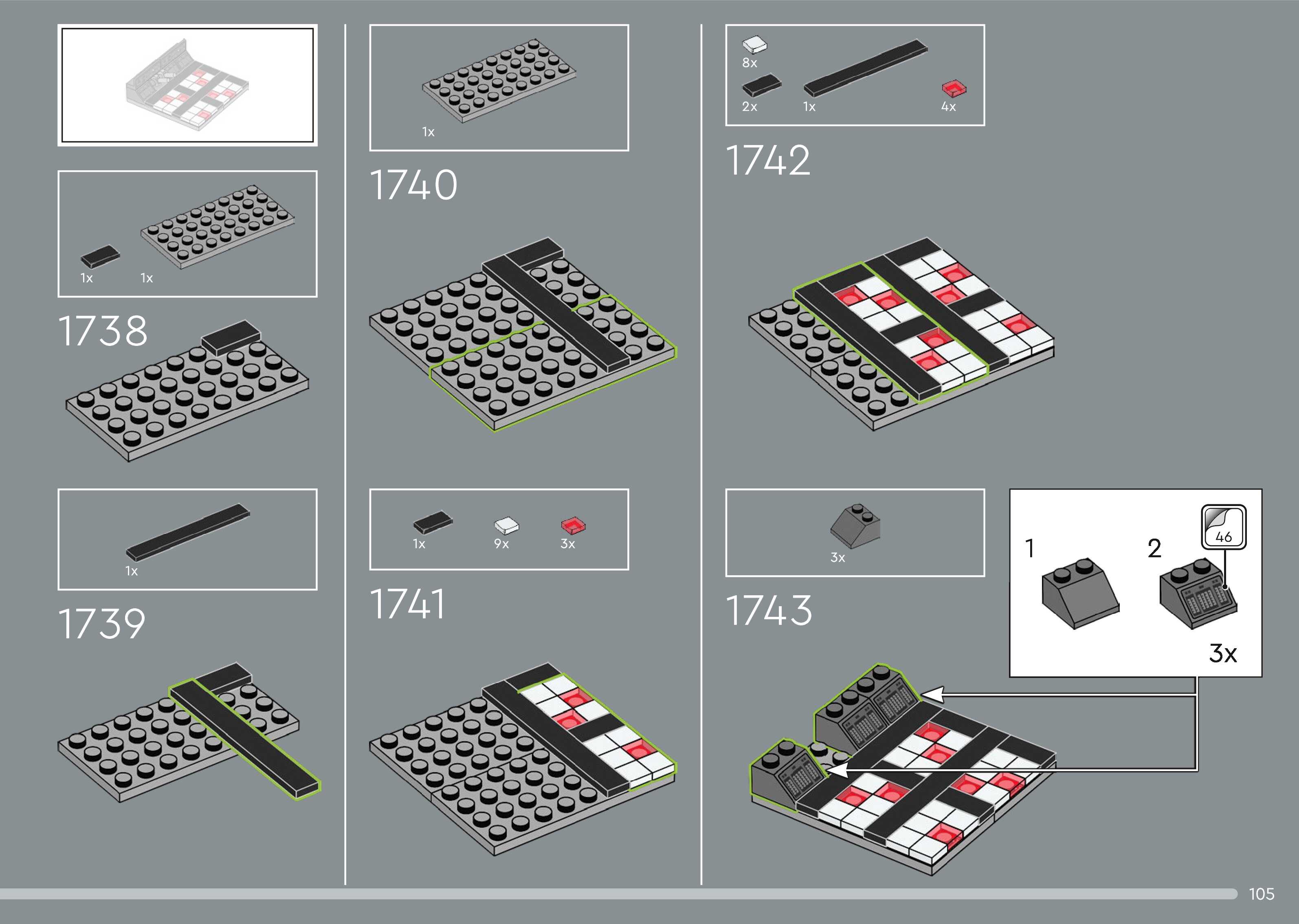 1x 1x

1738

1x

1739

1x

1740

1x 9x 3x

1741

8x

2x 1x 4x

1742

3x

1743

1 2

46

3x

105