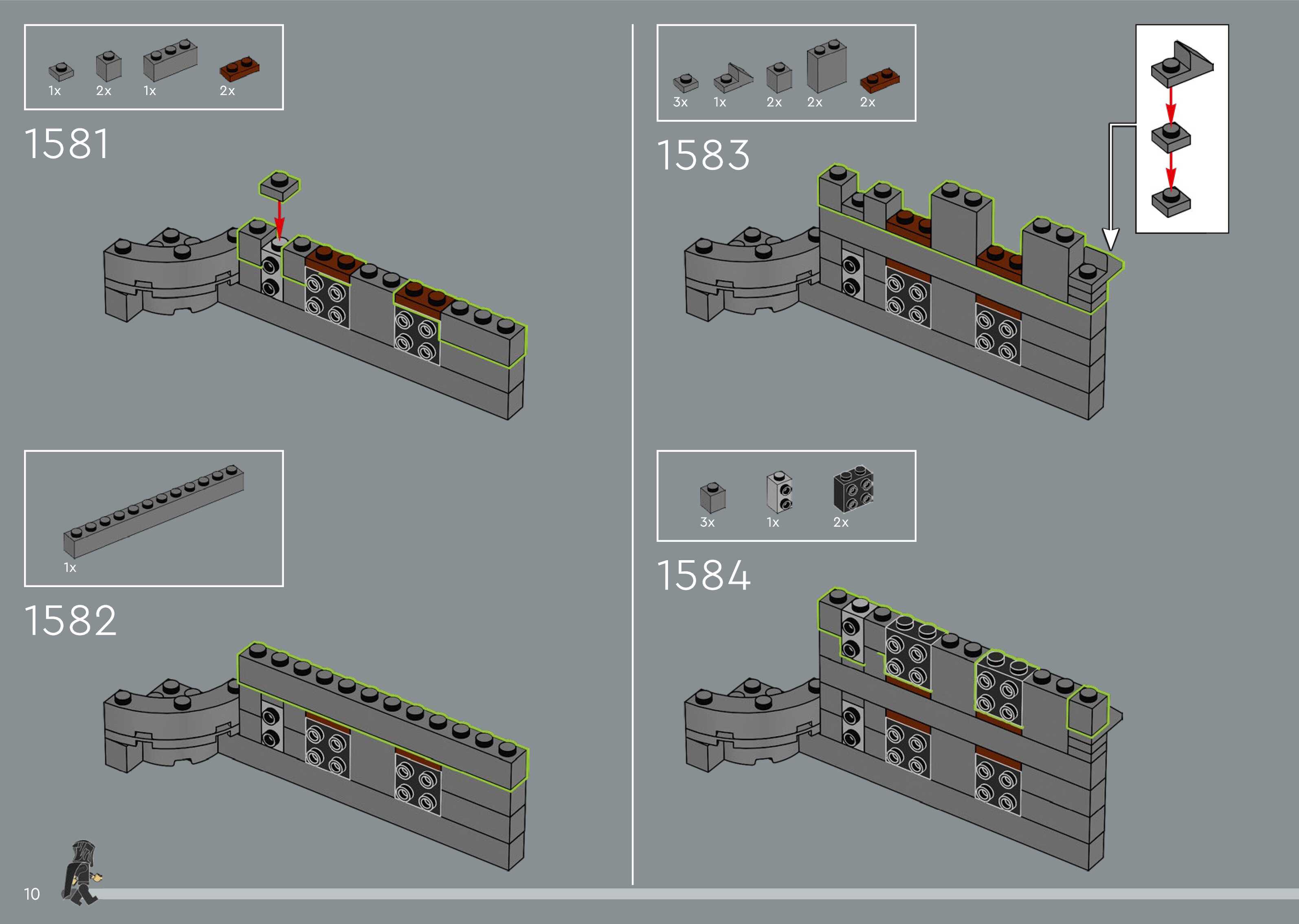 1x 2x 1x 2x

1581

1x

1582

3x 1x 2x 2x 2x

1583

3x 1x 2x

1584

10