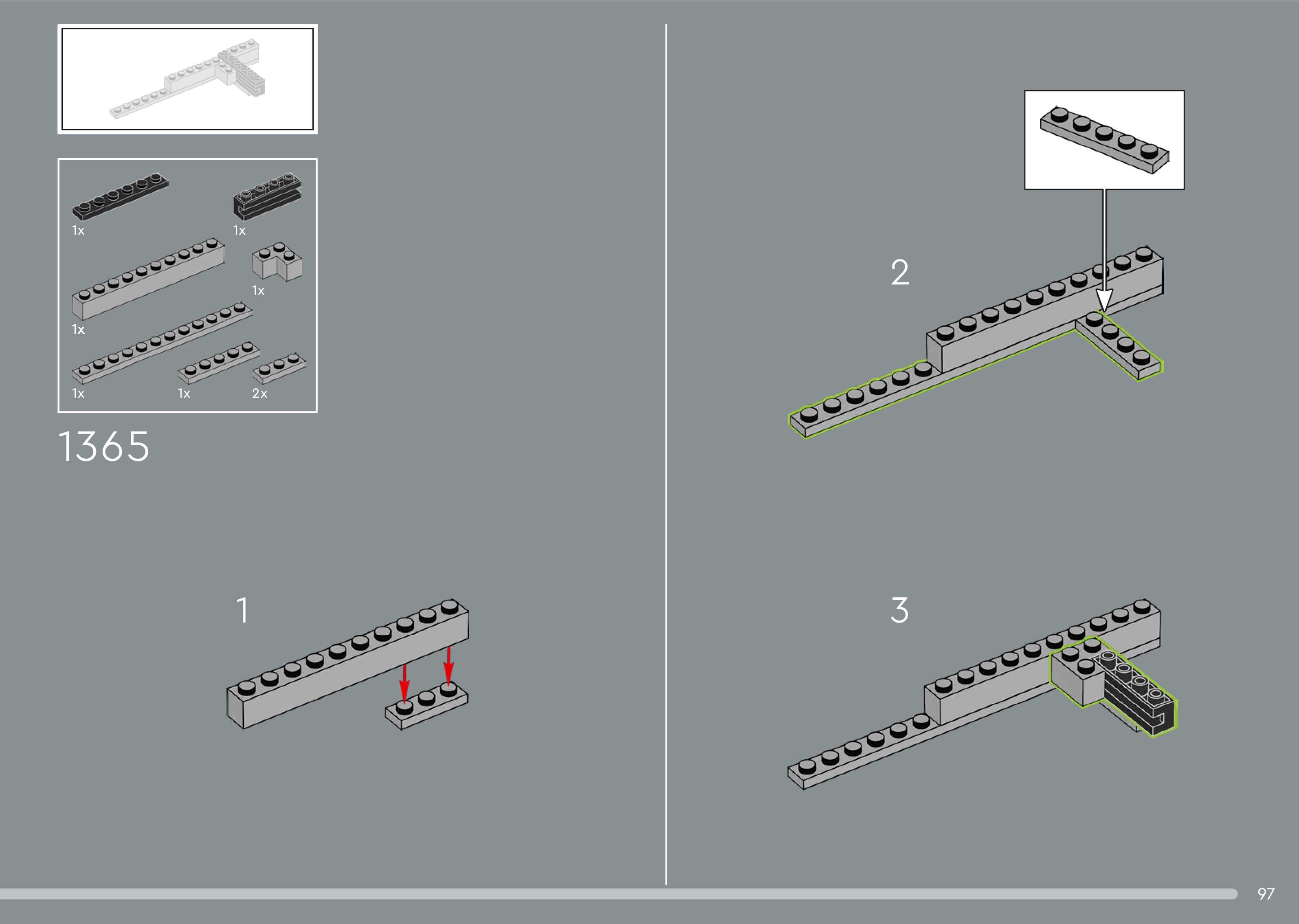 1x
1x
1x
1x
1x
1x
2x

1365

1

2

3

97