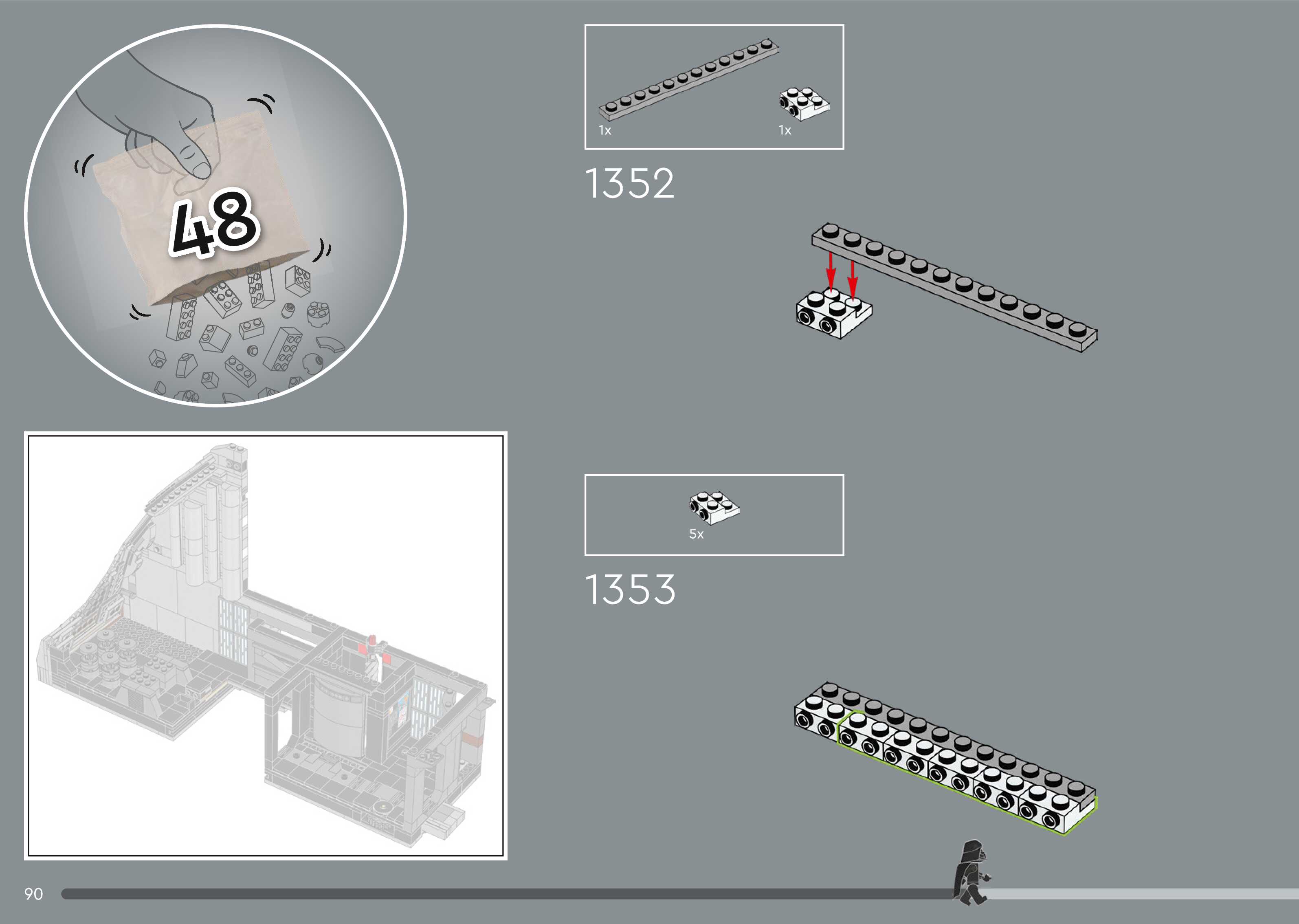 48

1x

1x

1352

5x

1353

90