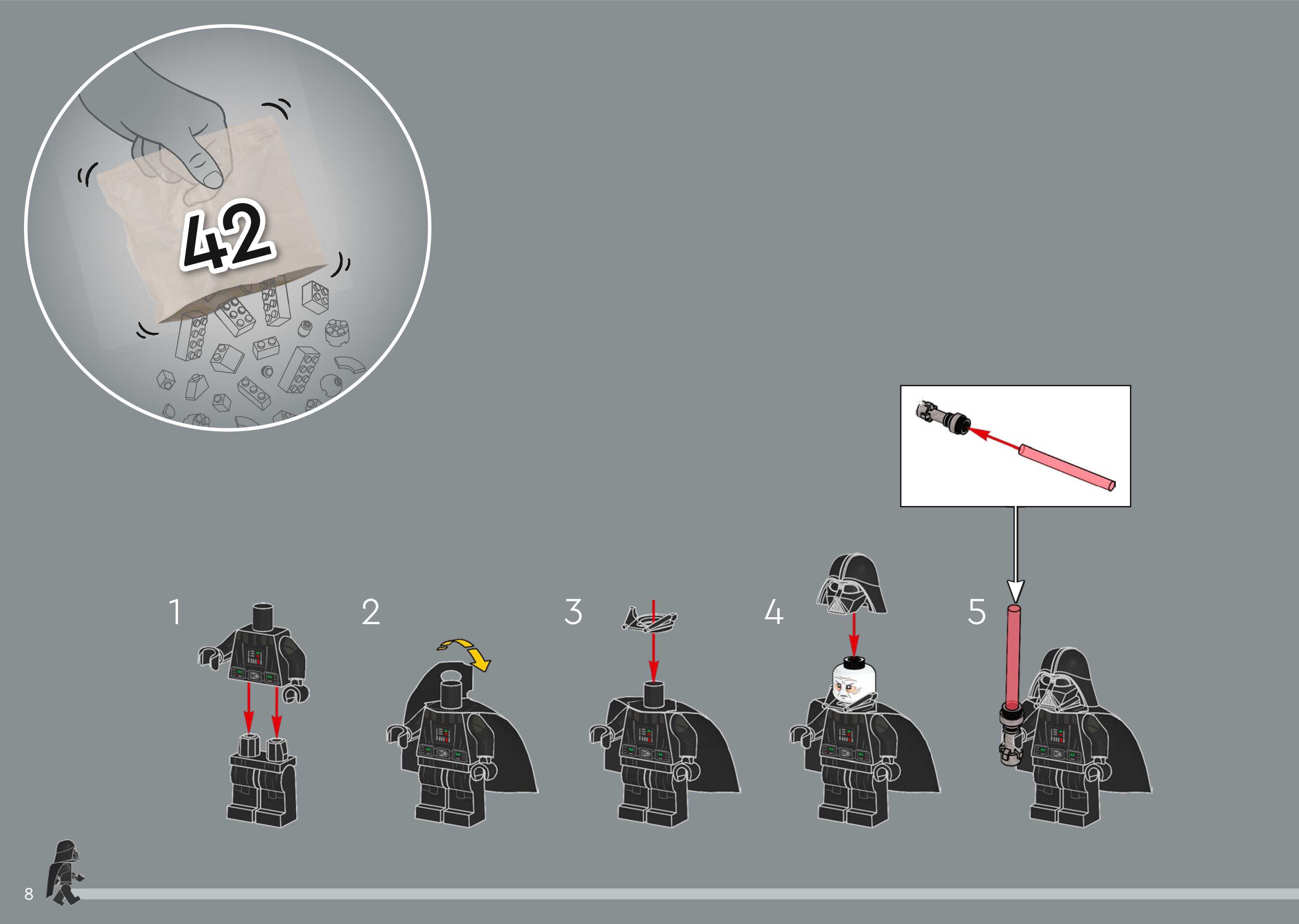 42

1

2

3

4

5

8