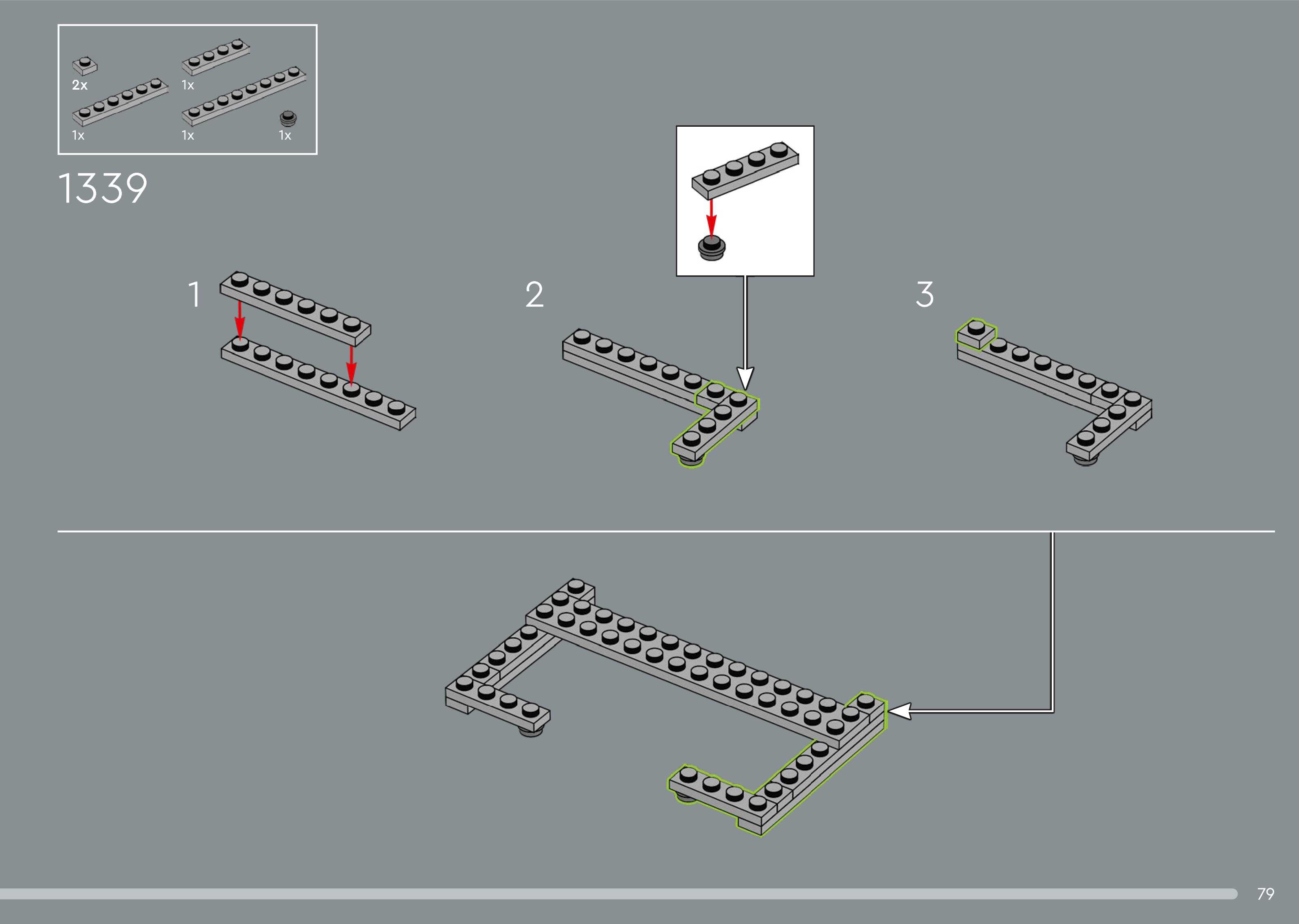 2x
1x
1x
1x
1x

1339

1

2

3

79