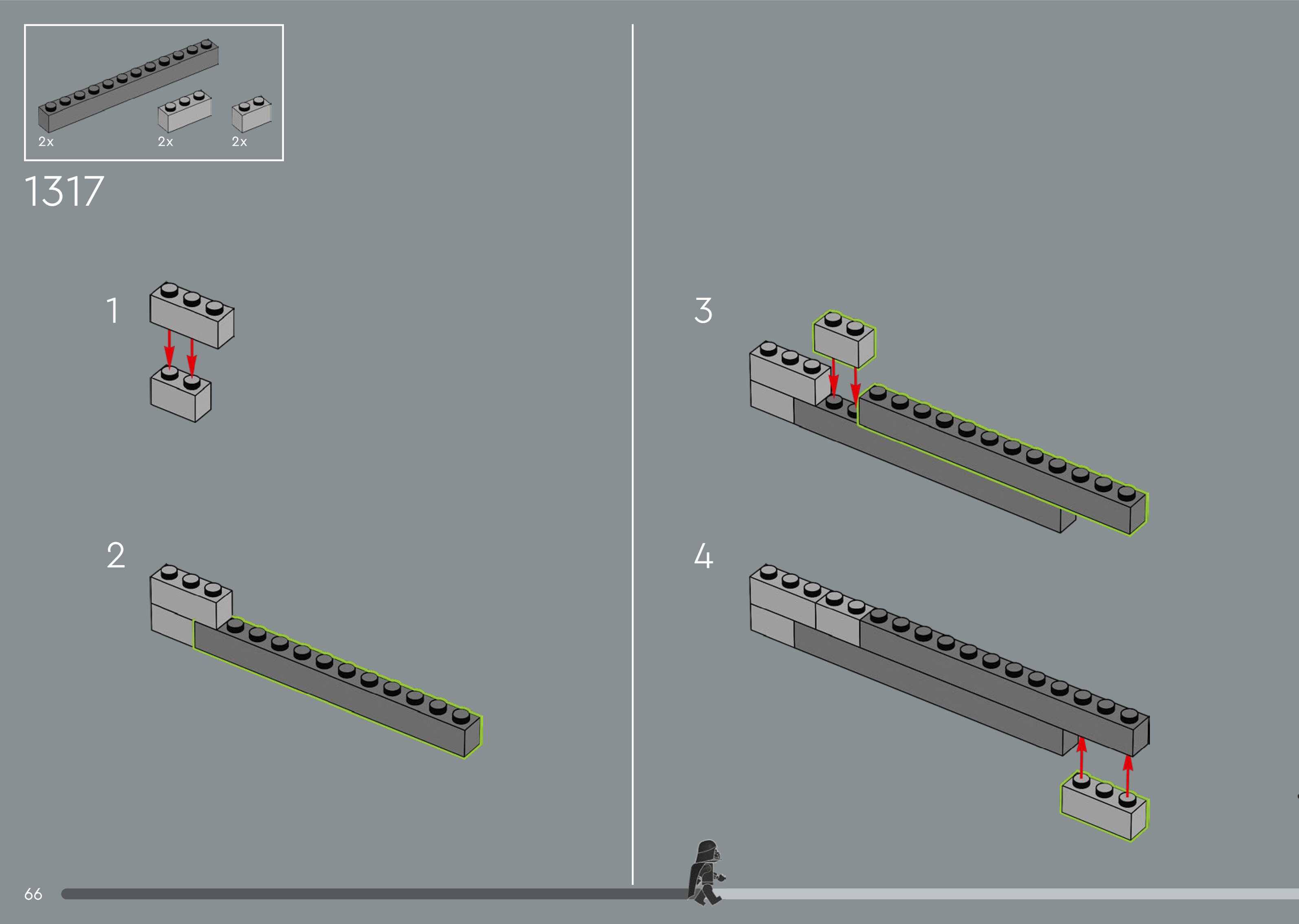 2x 2x 2x

1317

1

2

3

4

66