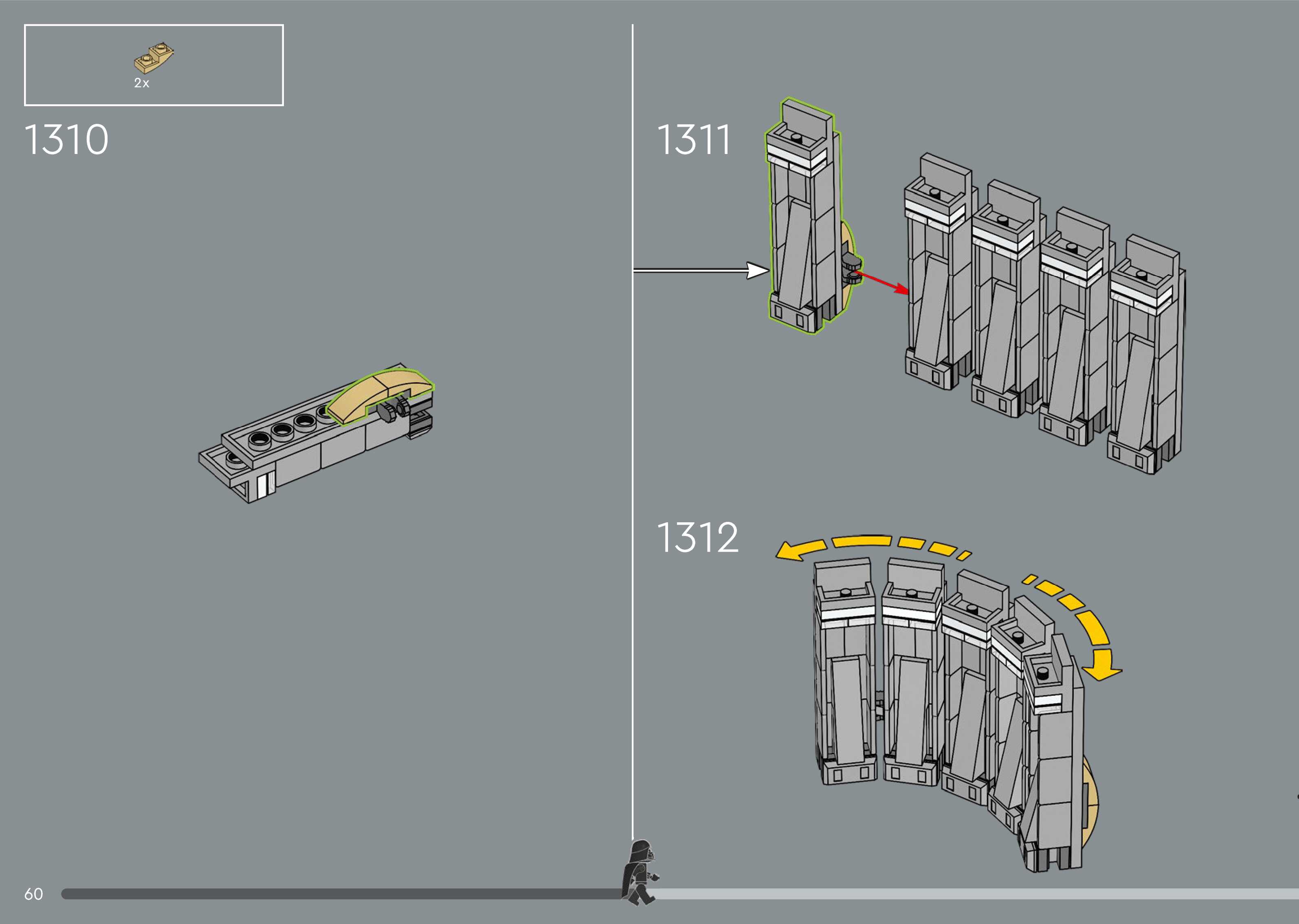 2x

1310

1311

1312

60