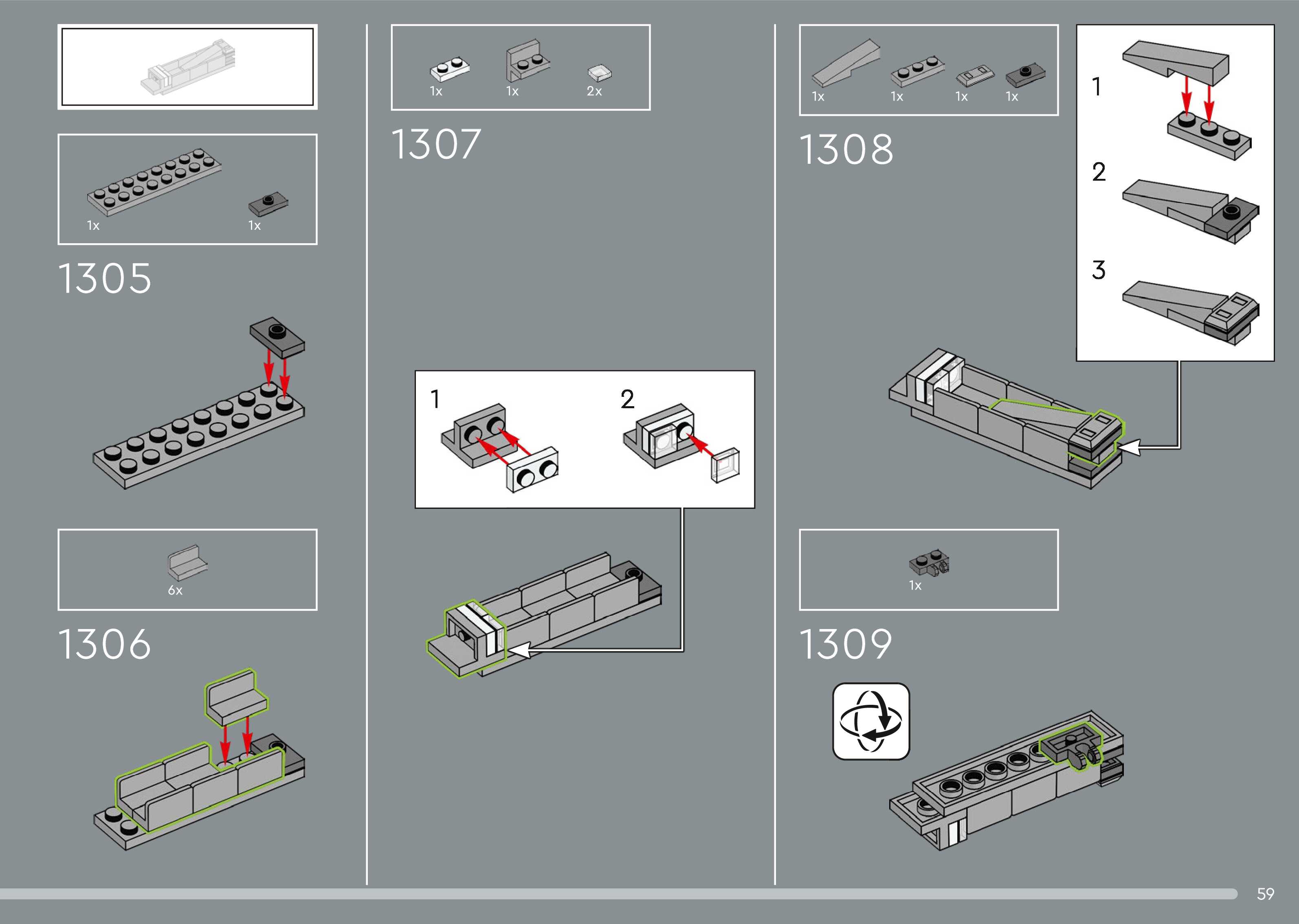 1x 1x

1305

6x

1306

1x 1x 2x

1307

1 2

1x 1x 1x 1x

1308

1

2

3

1x

1309

59