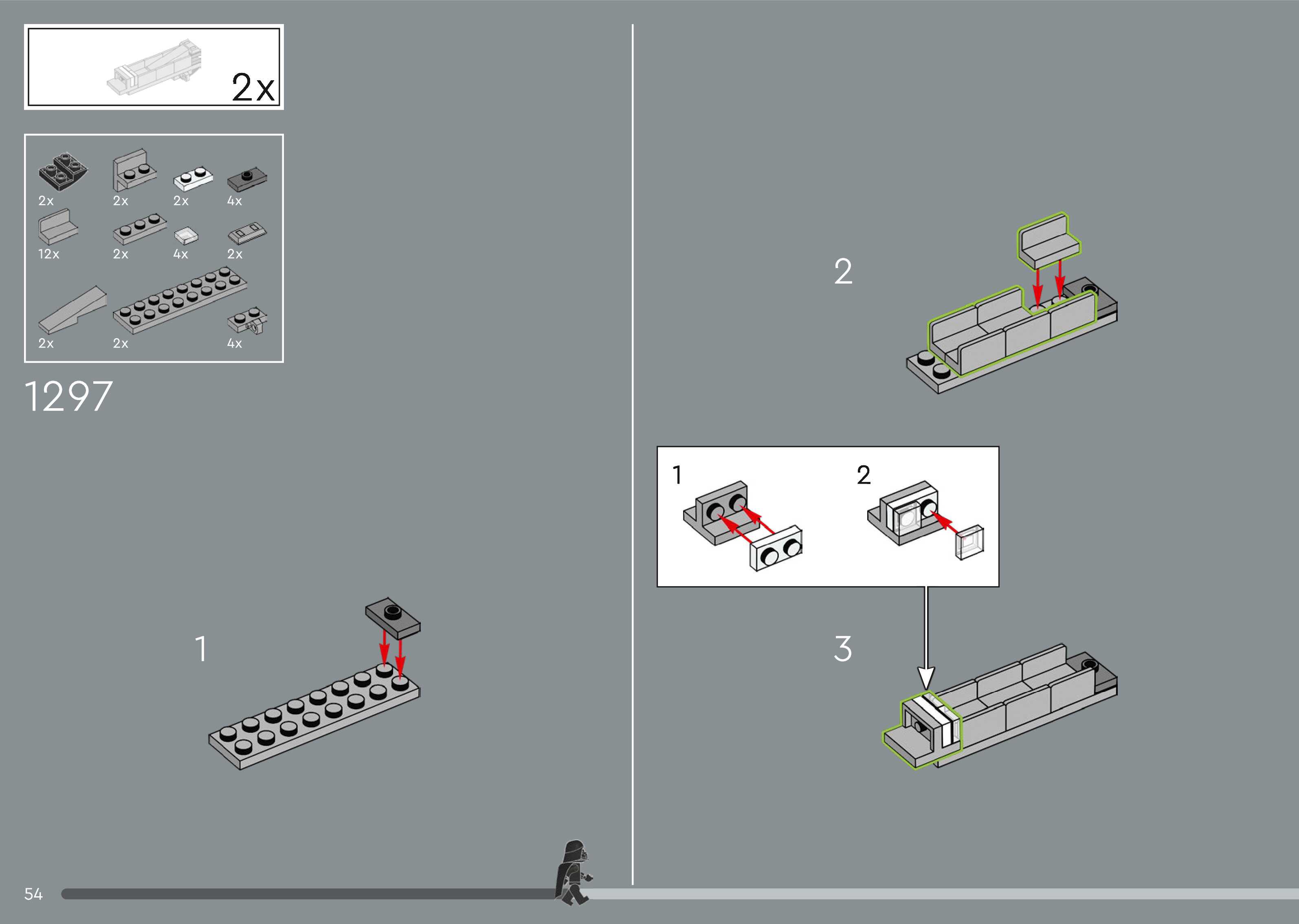 2x

2x
2x
2x
4x
12x
2x
4x
2x
2x
2x
4x

1297

1

2

1
2

3

54