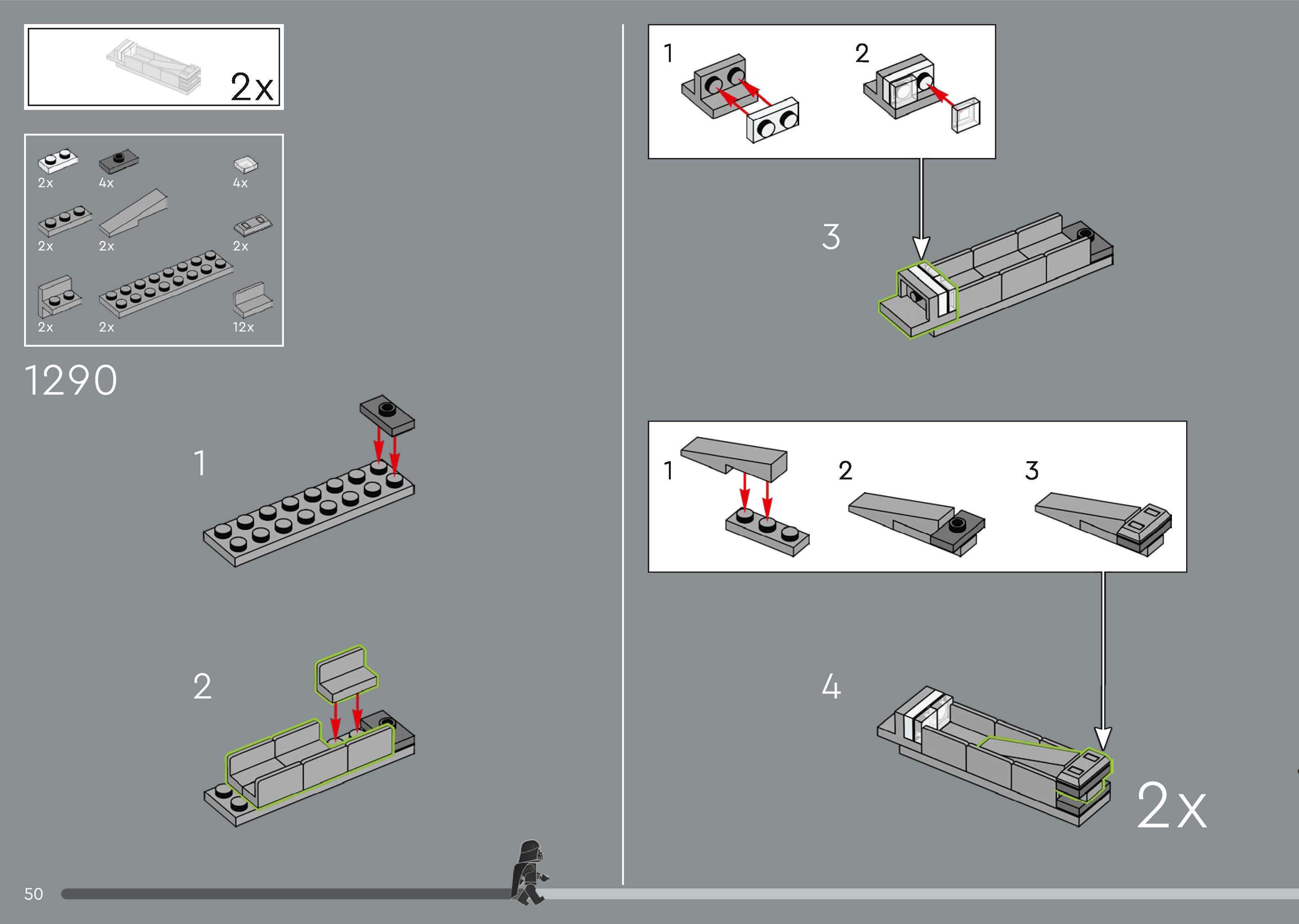 2x

2x 4x 4x
2x 2x 2x
2x 2x 12x

1290

1

2

1 2

3

1 2 3

4

2x

50