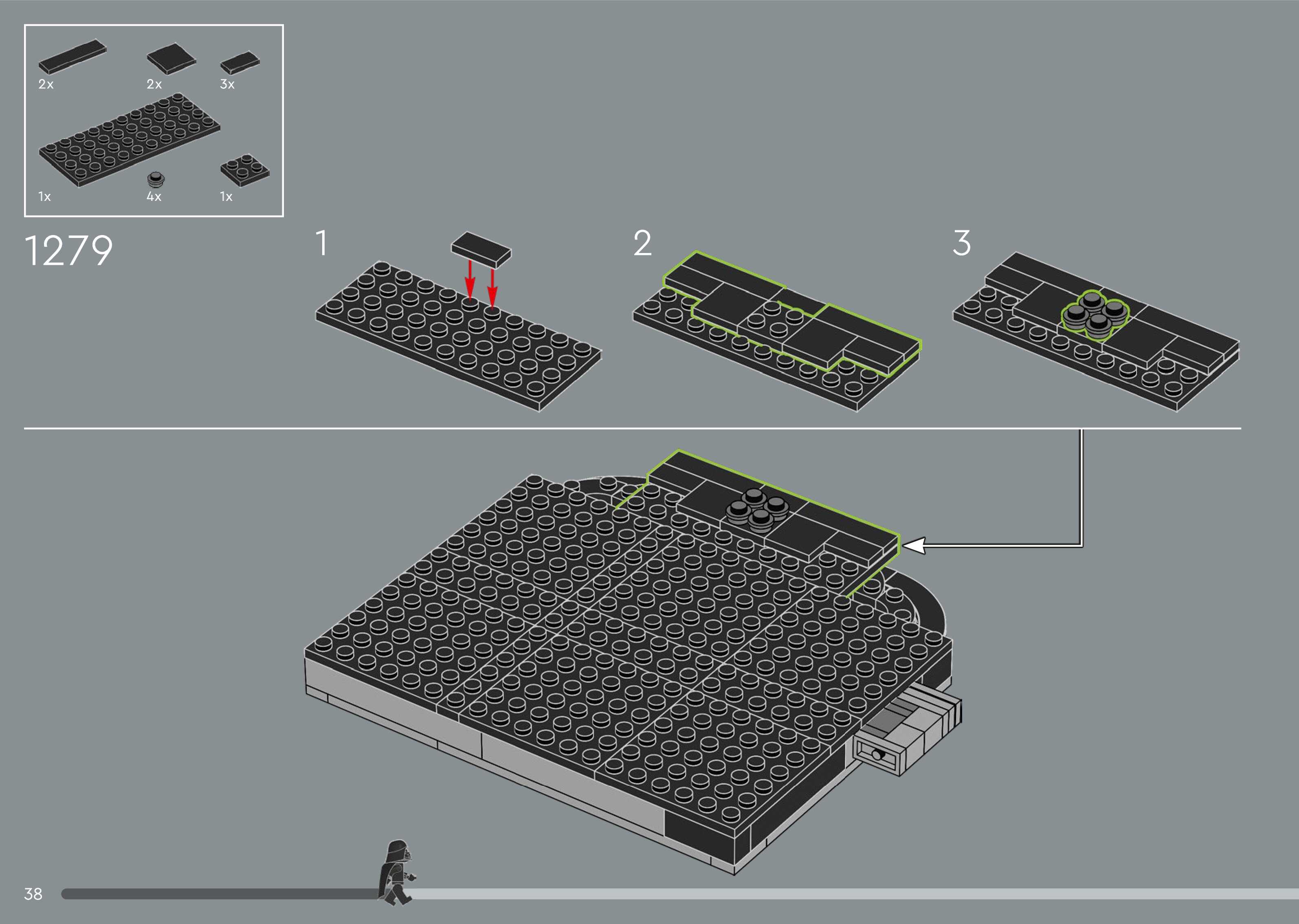 2x 2x 3x

1x 4x 1x

1279

1

2

3

38