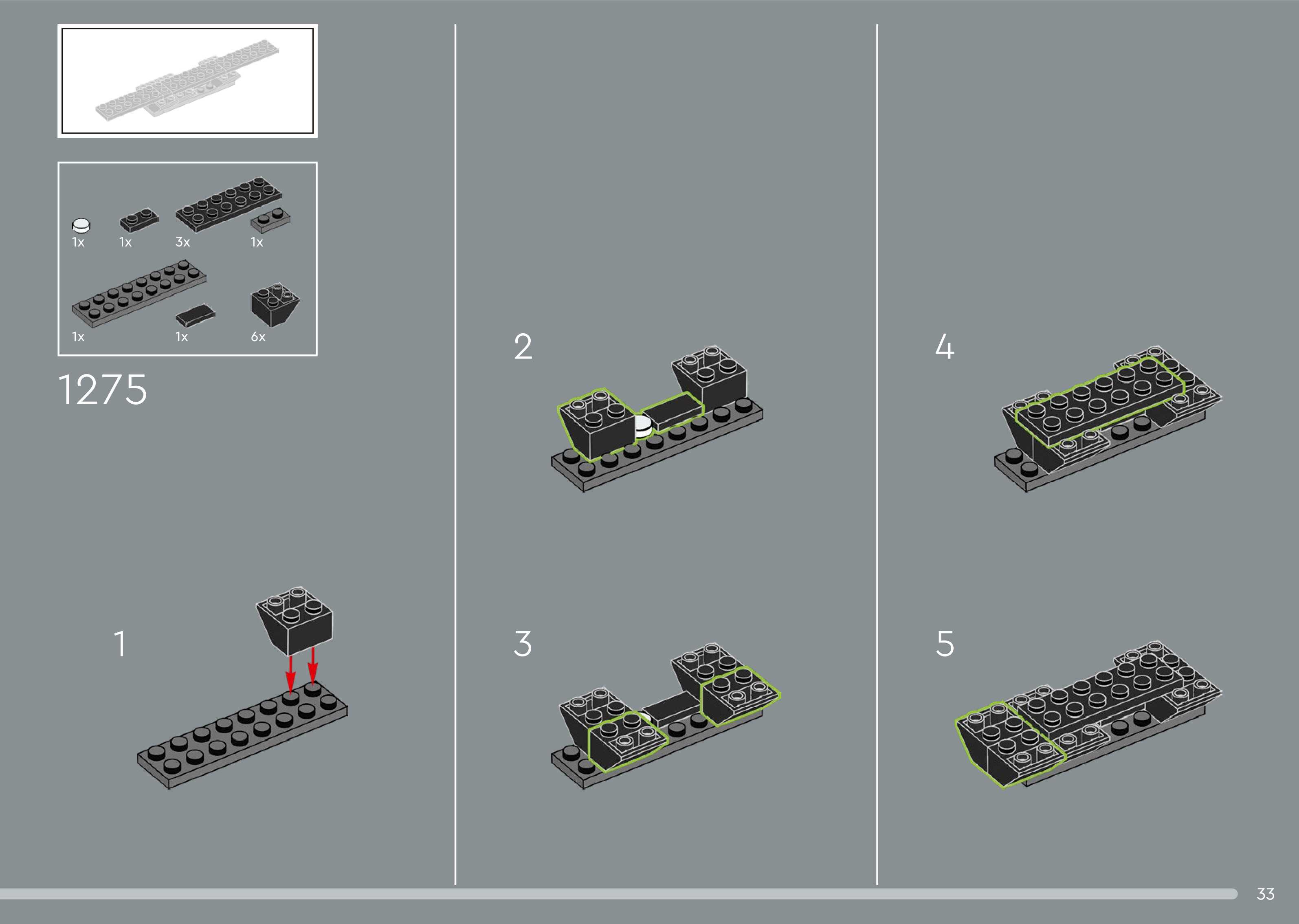 1x 1x 3x 1x

1x 1x 6x

1275

1

2

3

4

5

33