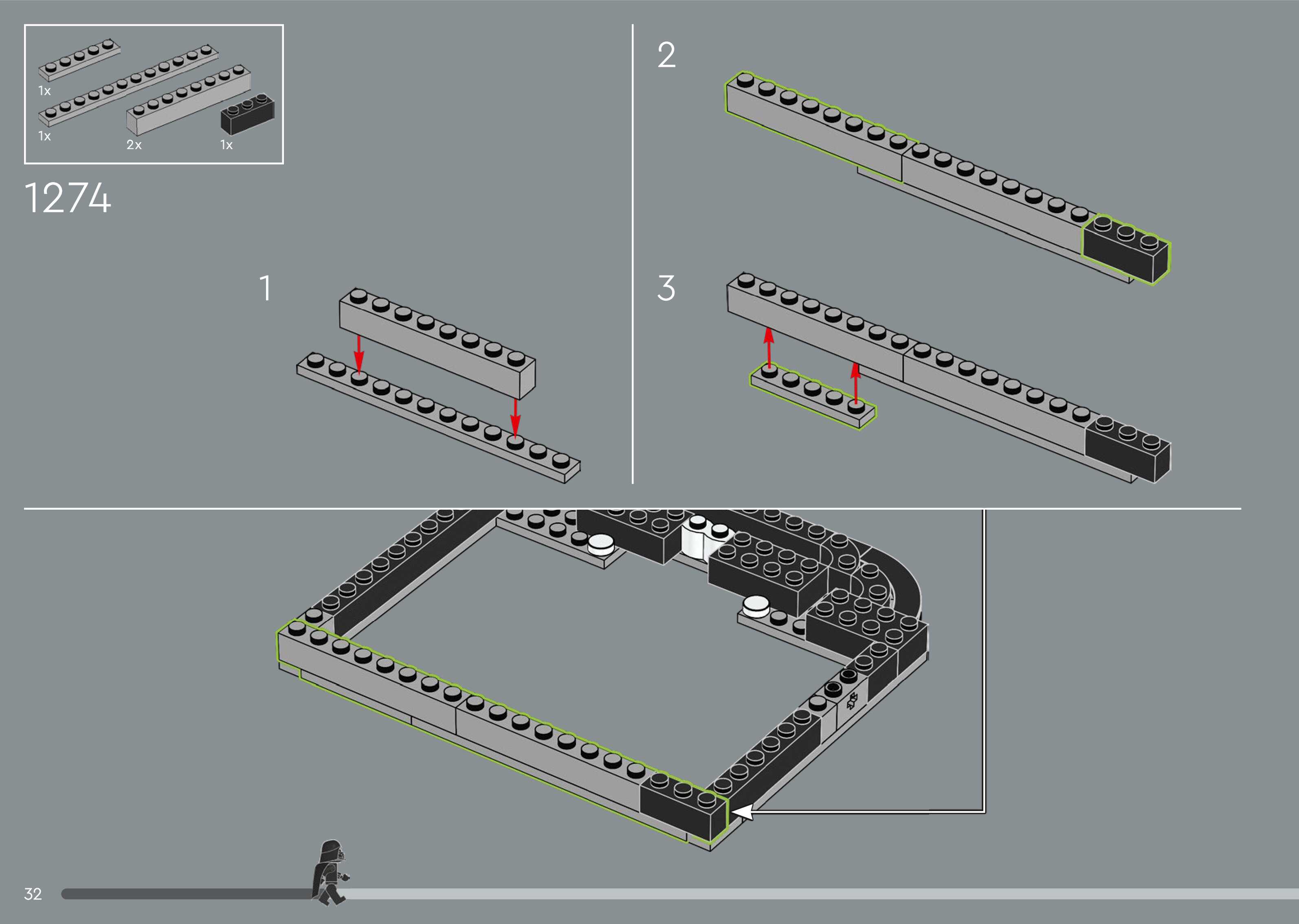 1x

1x

2x

1x

1274

1

2

3

32