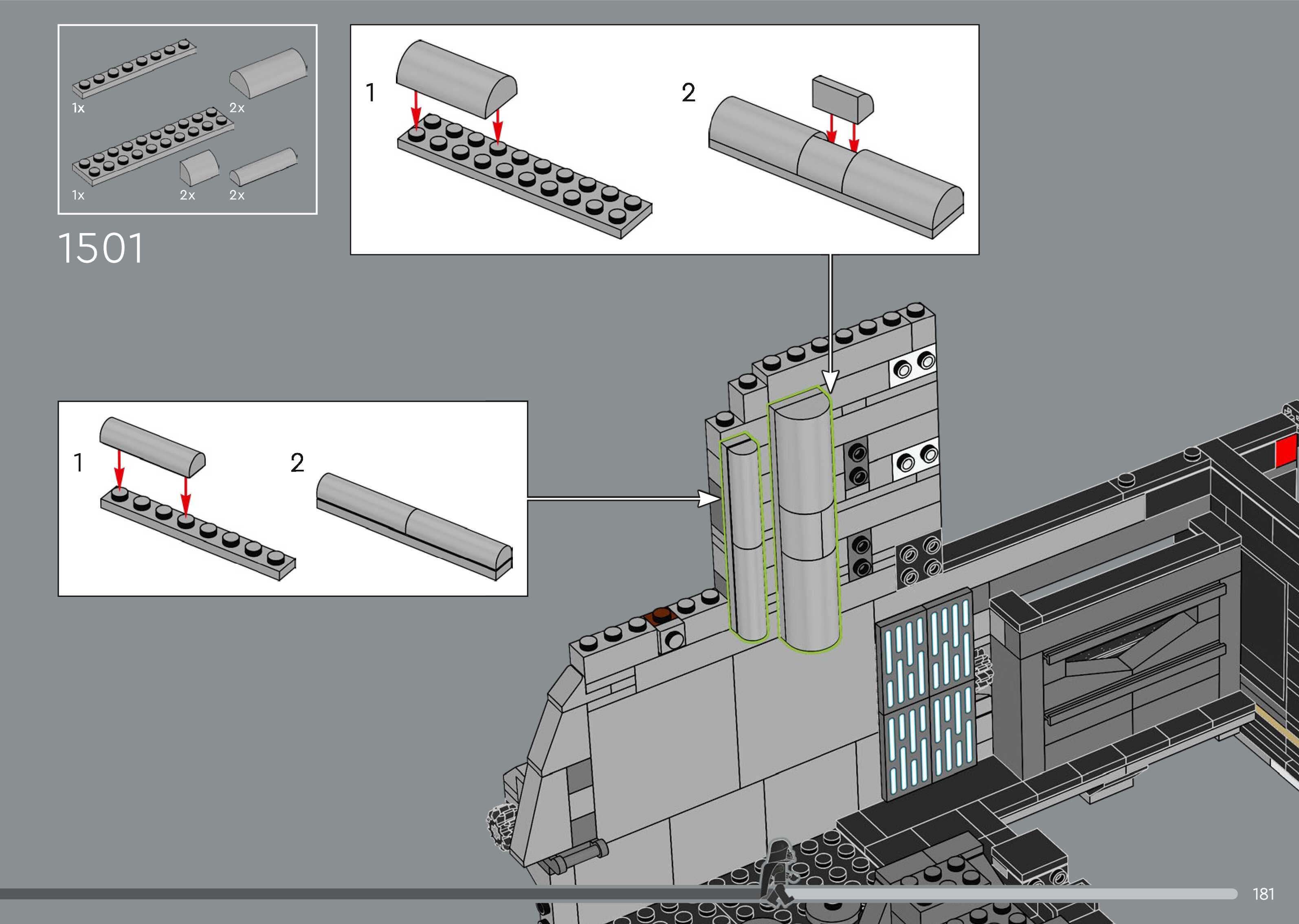 1x
2x
1x
2x
2x

1501

1
2

1
2

181