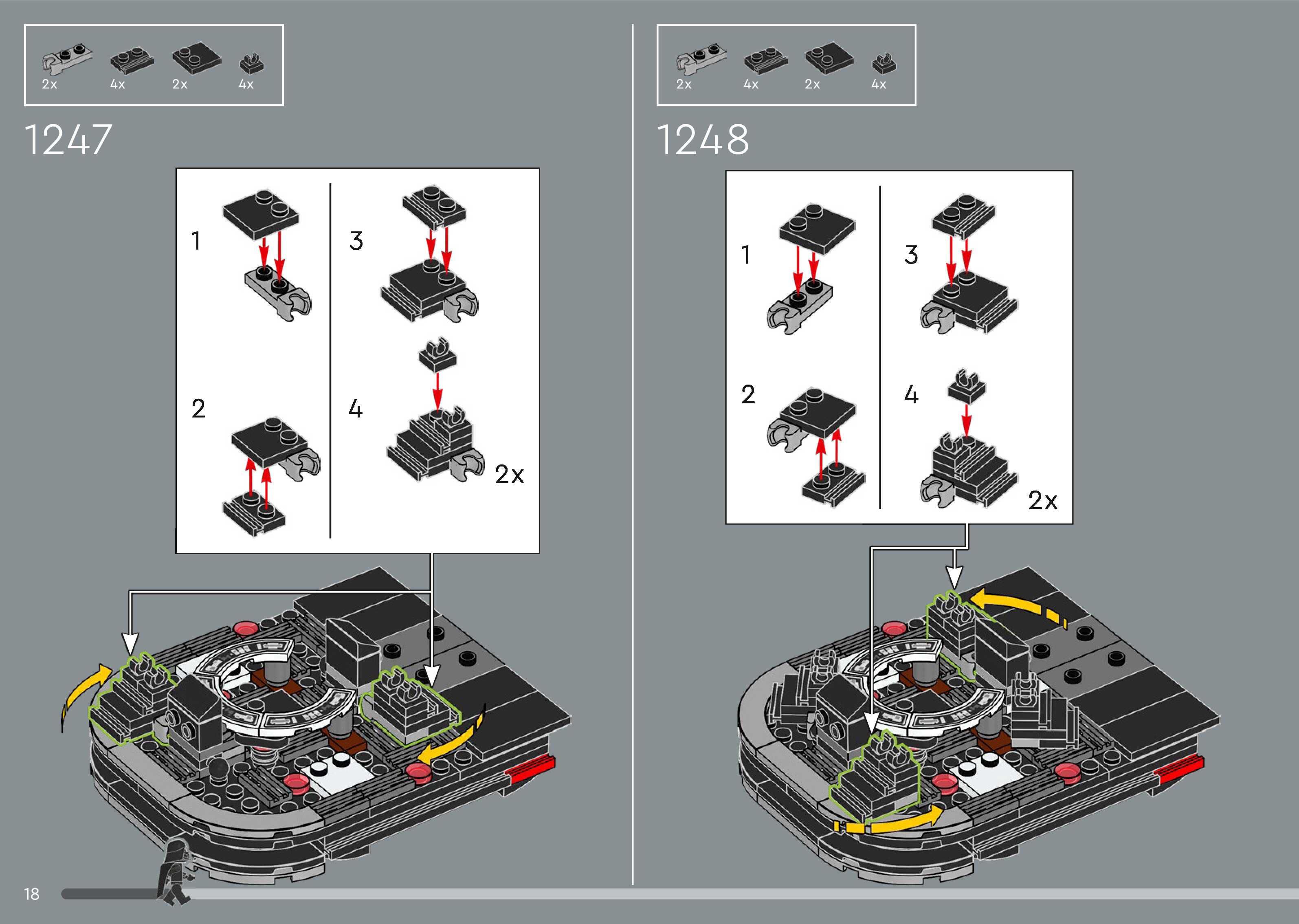 2x 4x 2x 4x

1247

1

2

3

4

2x

2x 4x 2x 4x

1248

1

2

3

4

2x

18