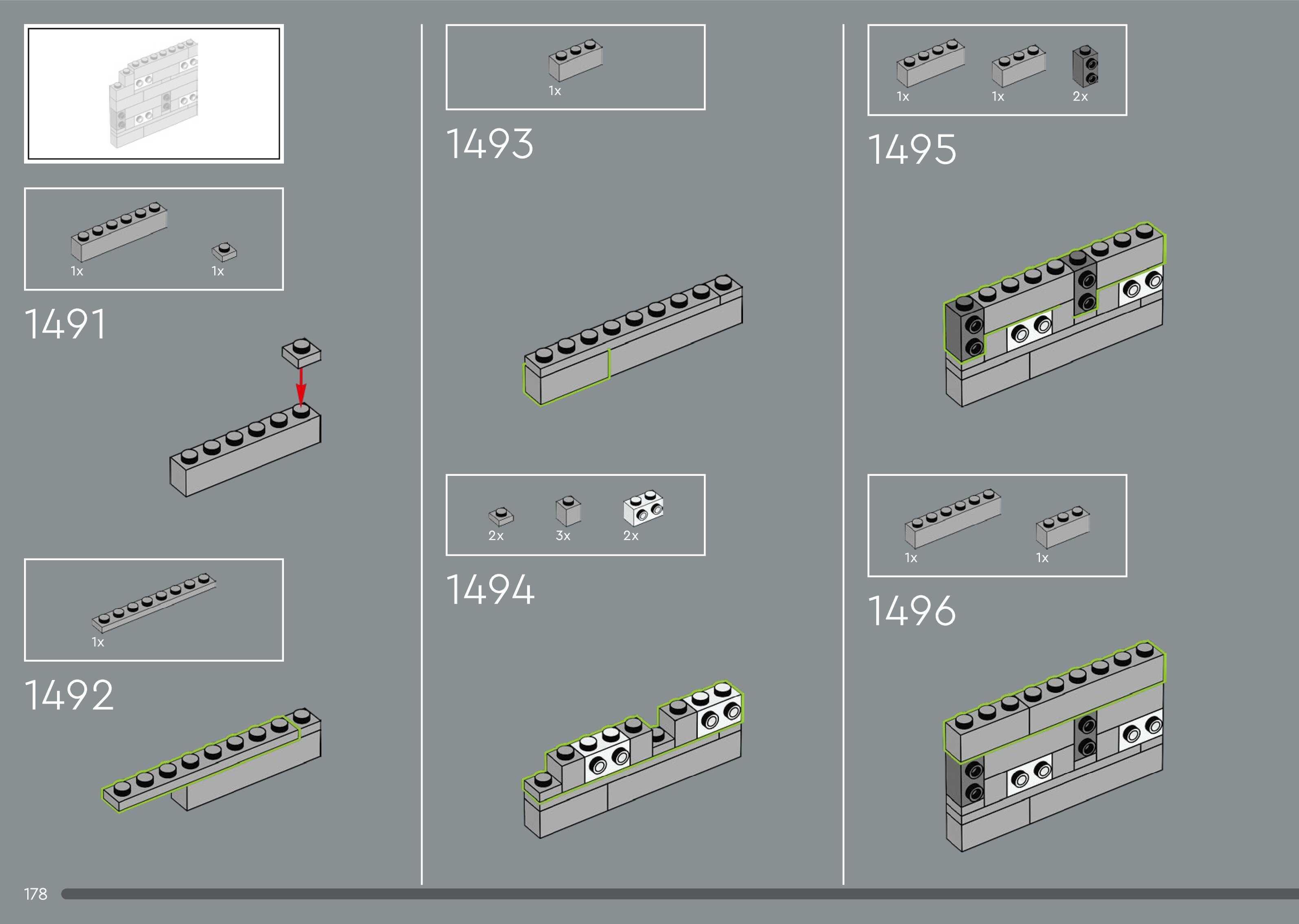 1x 1x

1491

1x

1492

1x

1493

2x 3x 2x

1494

1x 1x 2x

1495

1x 1x

1496

178