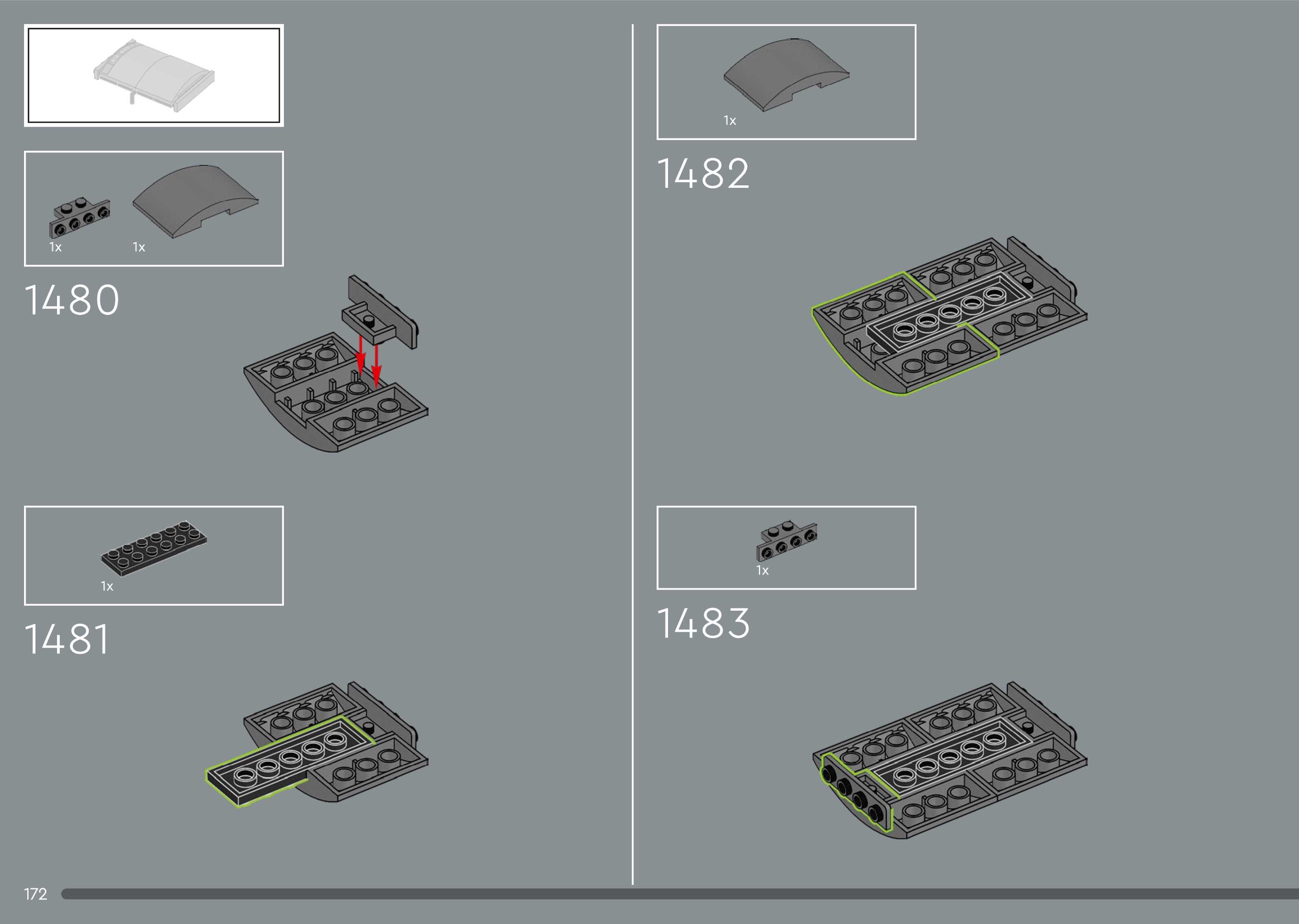 1x 1x

1480

1x

1481

1x

1482

1x

1483

172