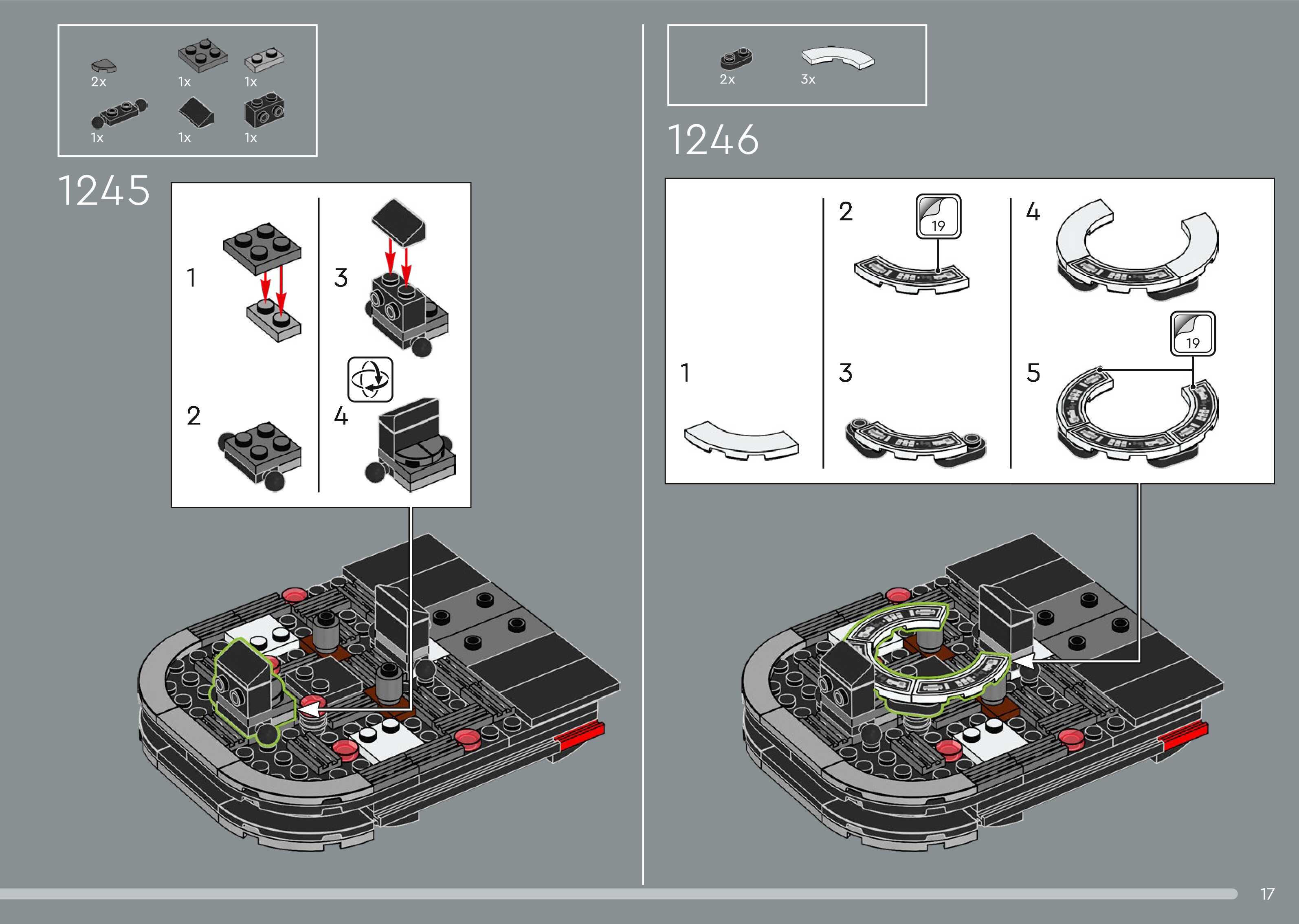 2x 1x 1x
1x 1x 1x

1245

1

2

3

4

2x 3x

1246

1

2

19

3

4

5

19

17