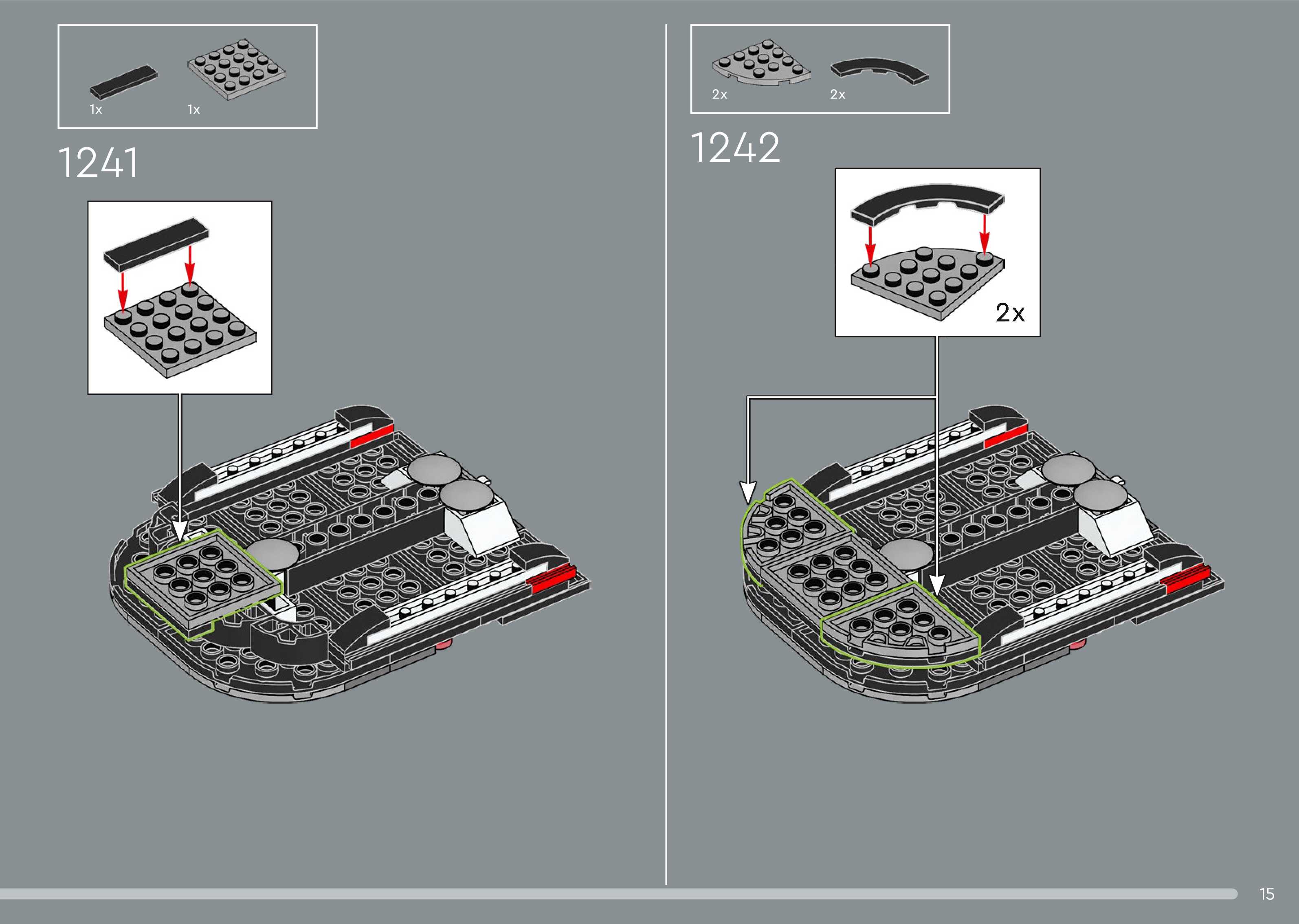 1x 1x

1241

2x 2x

1242

2x

15