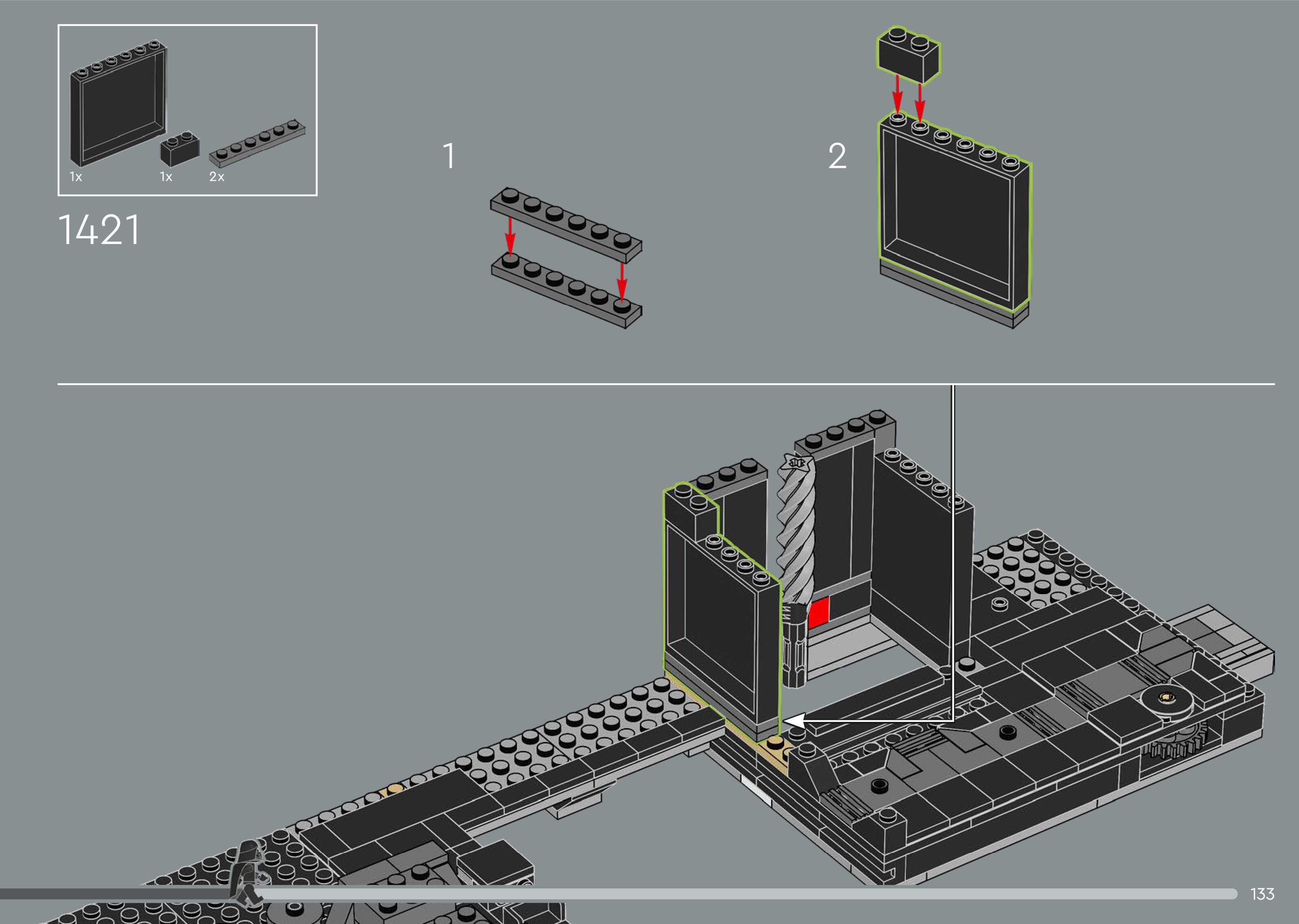 1x
1x
2x

1421

1

2

133