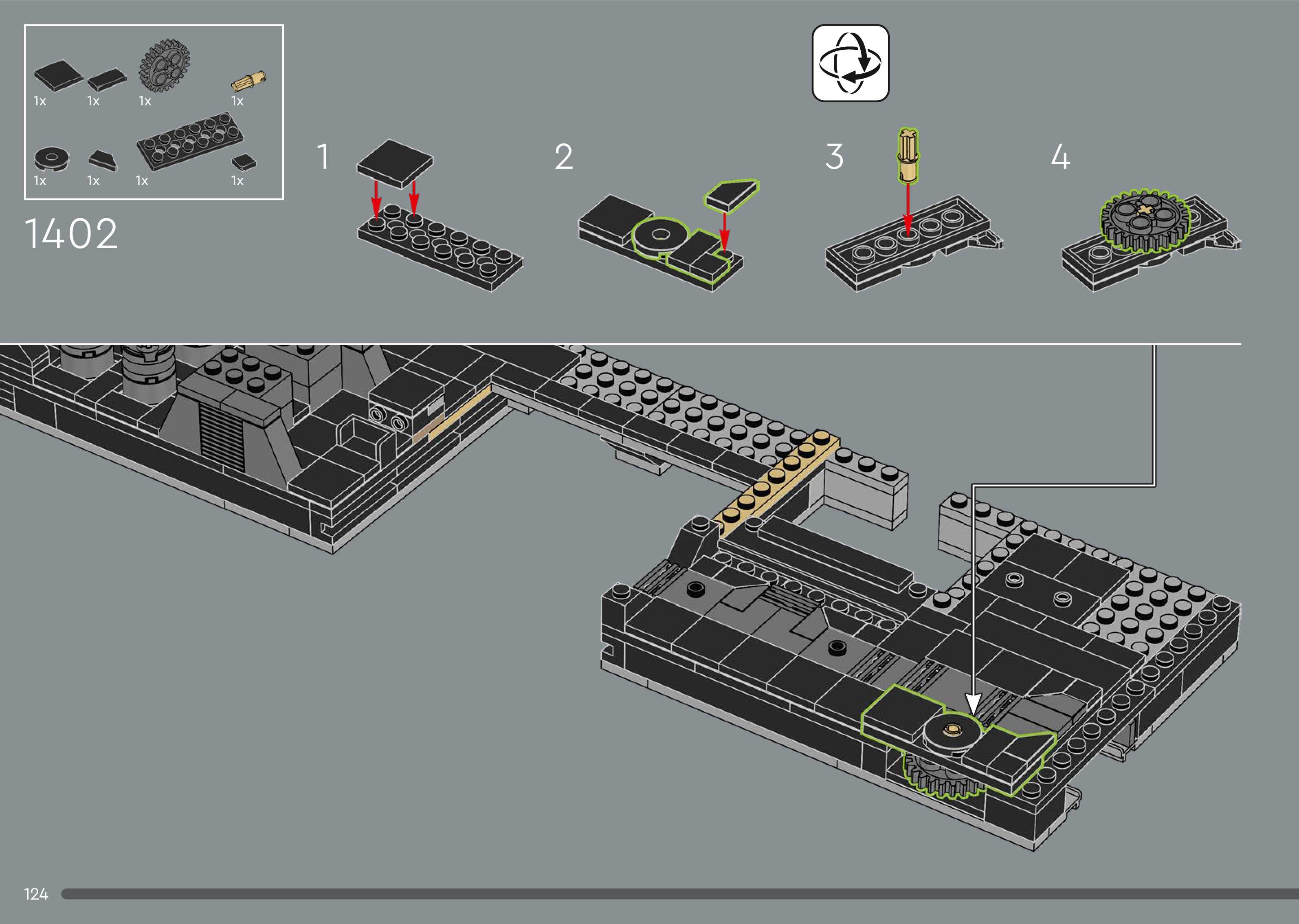 1x 1x 1x 1x
1x 1x 1x 1x

1402

1

2

3

4

124