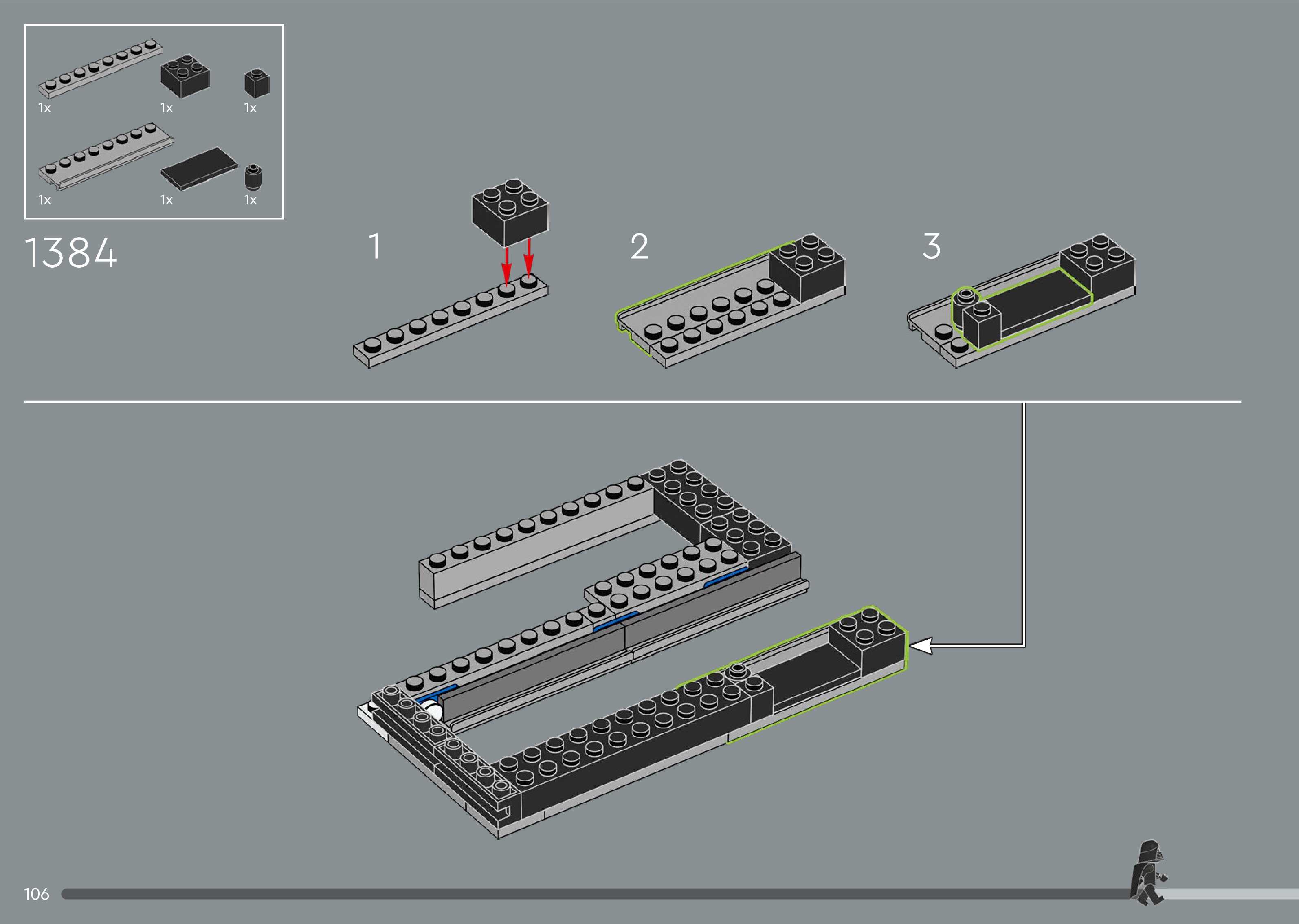 1x 1x 1x

1x 1x 1x

1384

1

2

3

106