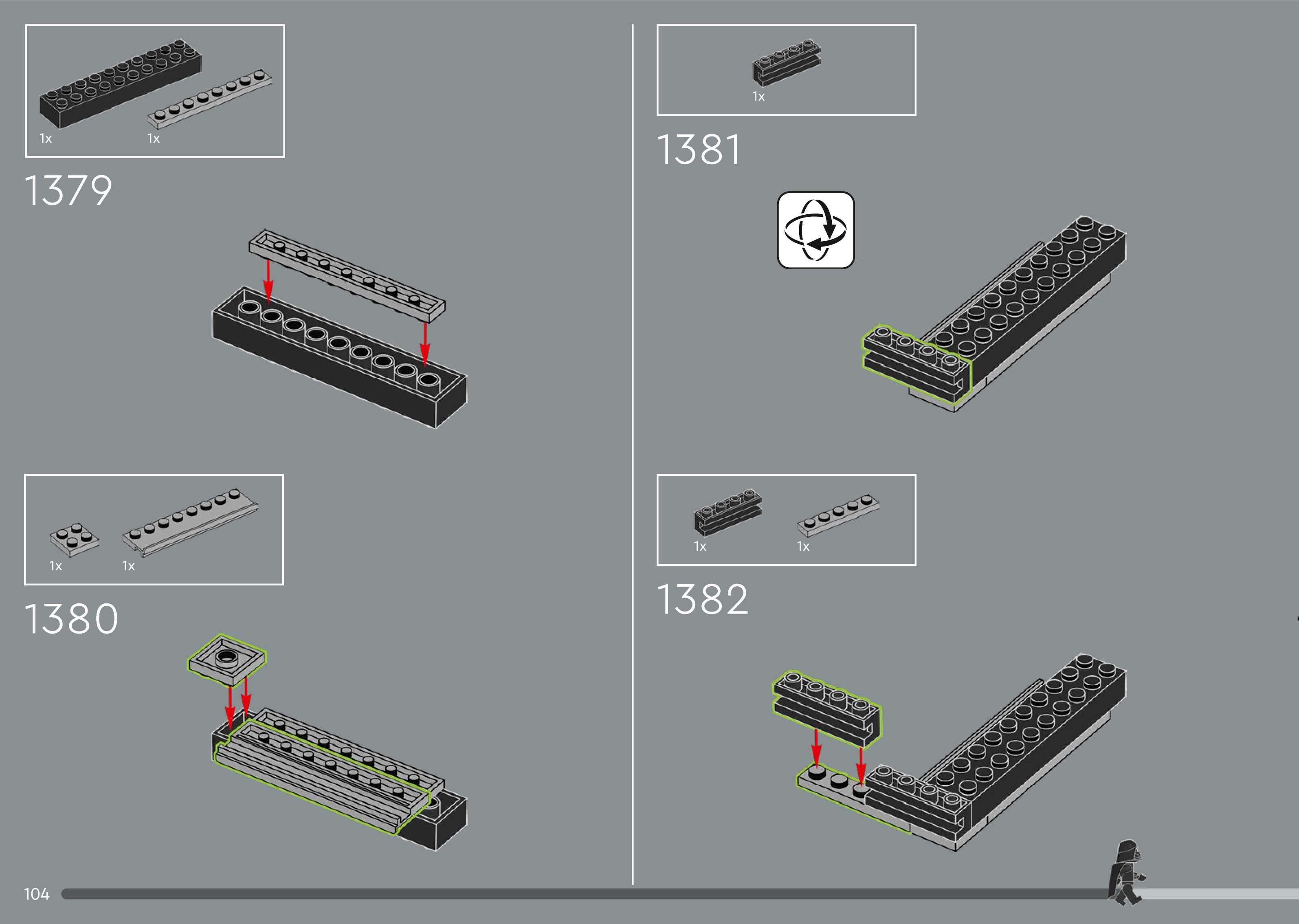 1x

1x

1379

1x

1x

1380

1x

1381

1x

1x

1382

104