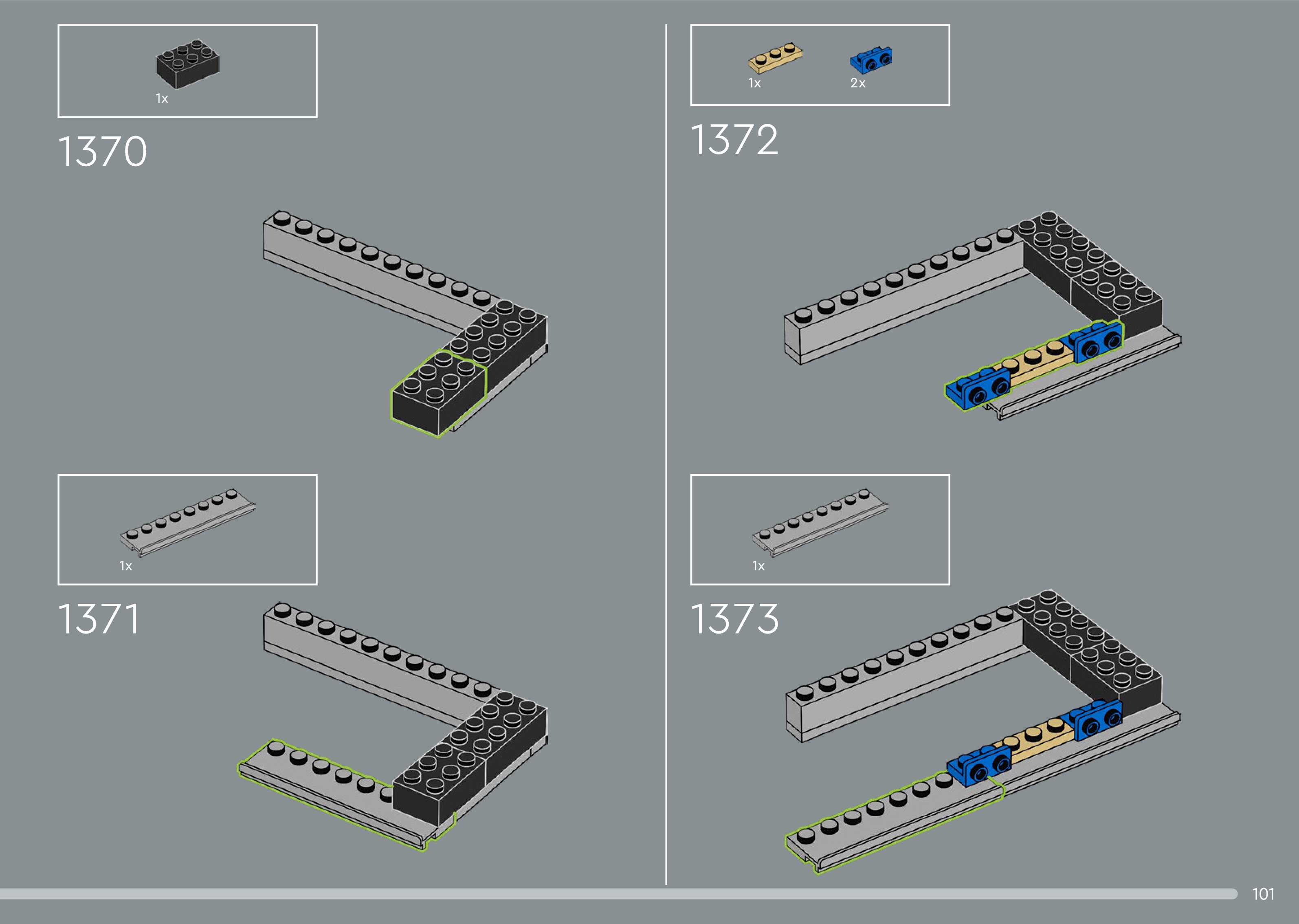 1x

1370

1x

1371

1x 2x

1372

1x

1373

101