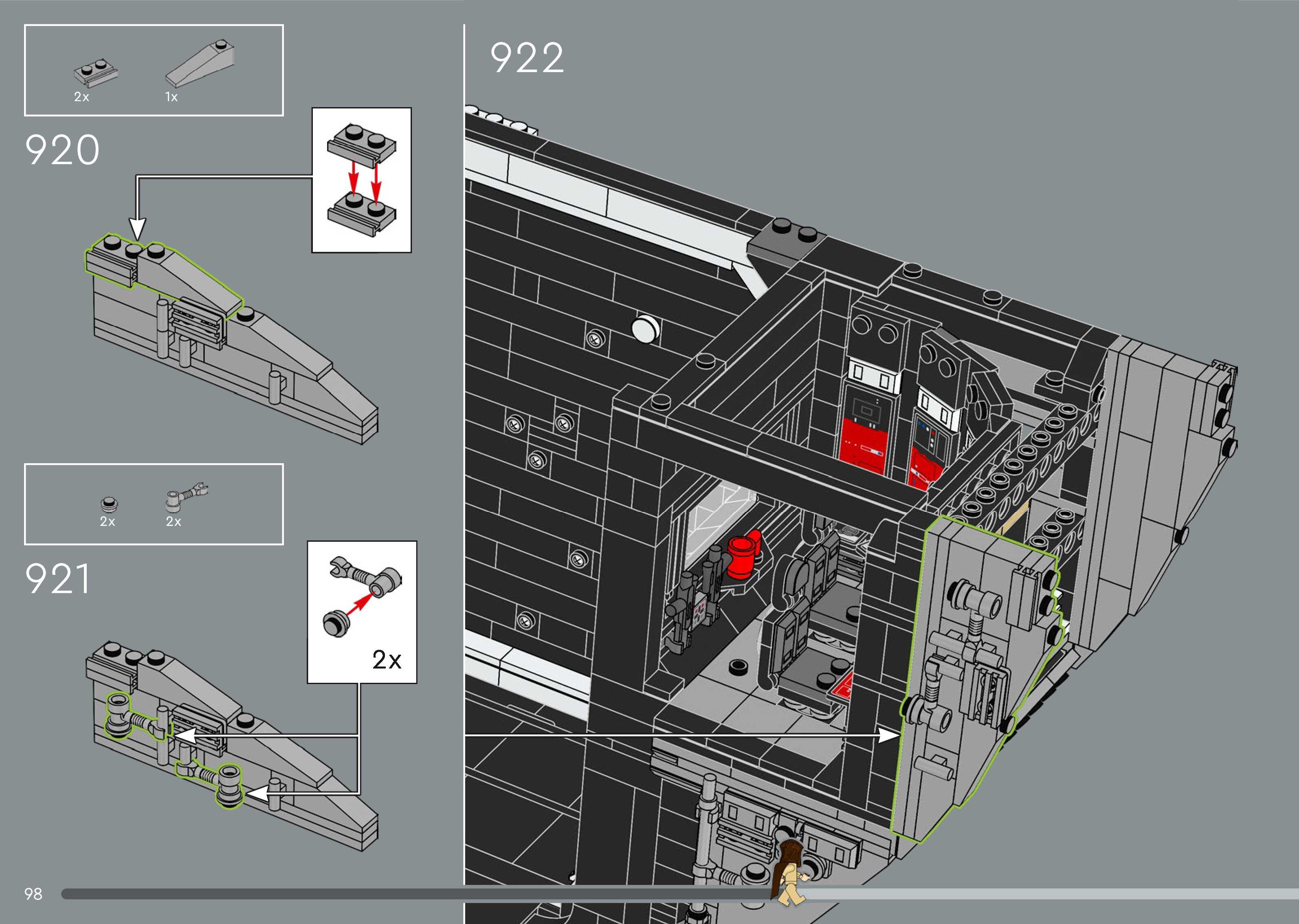 2x
1x

920

2x
2x

921

2x

922

98