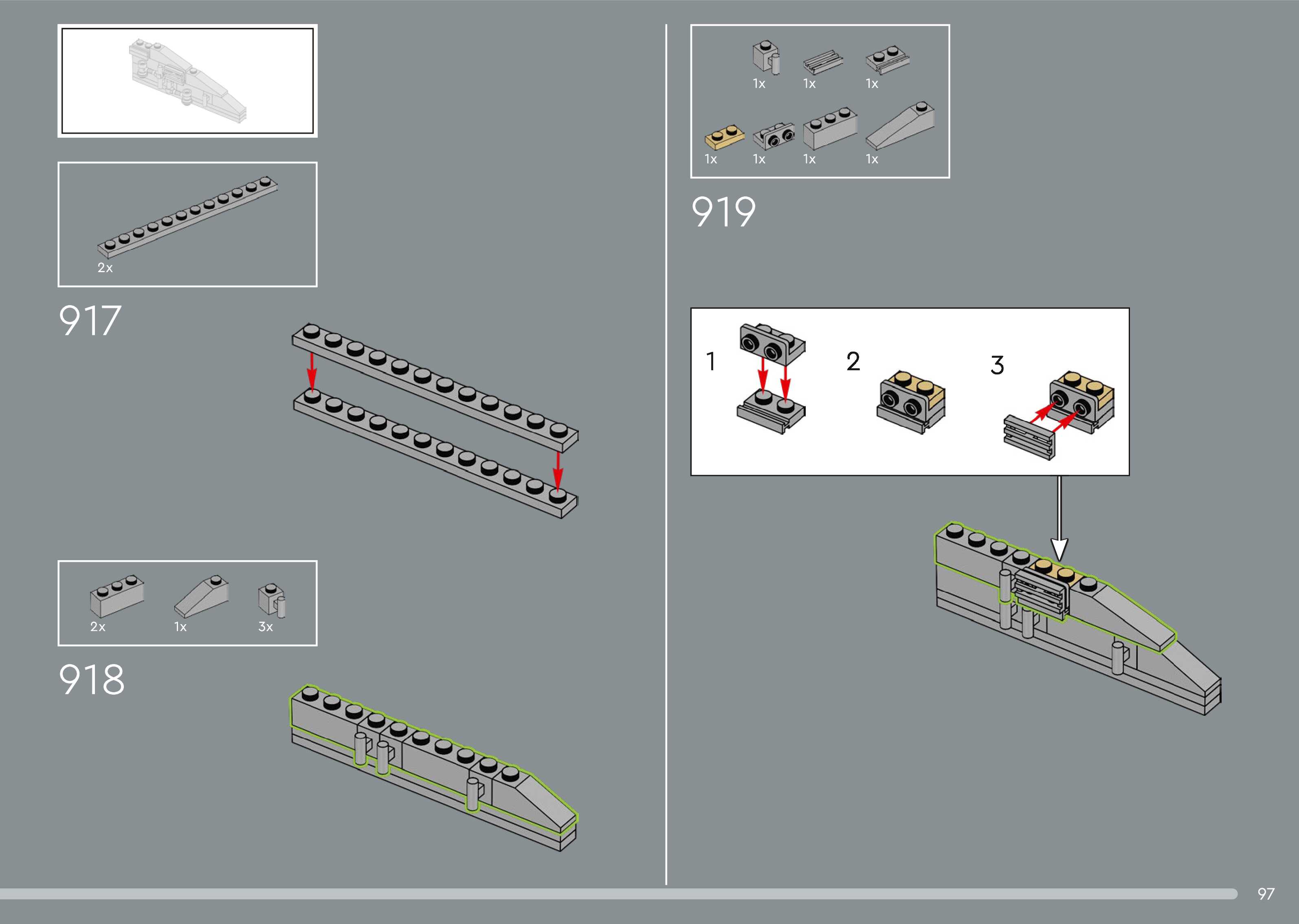 2x

917

2x 1x 3x

918

1x 1x 1x

1x 1x 1x 1x

919

1

2

3

97