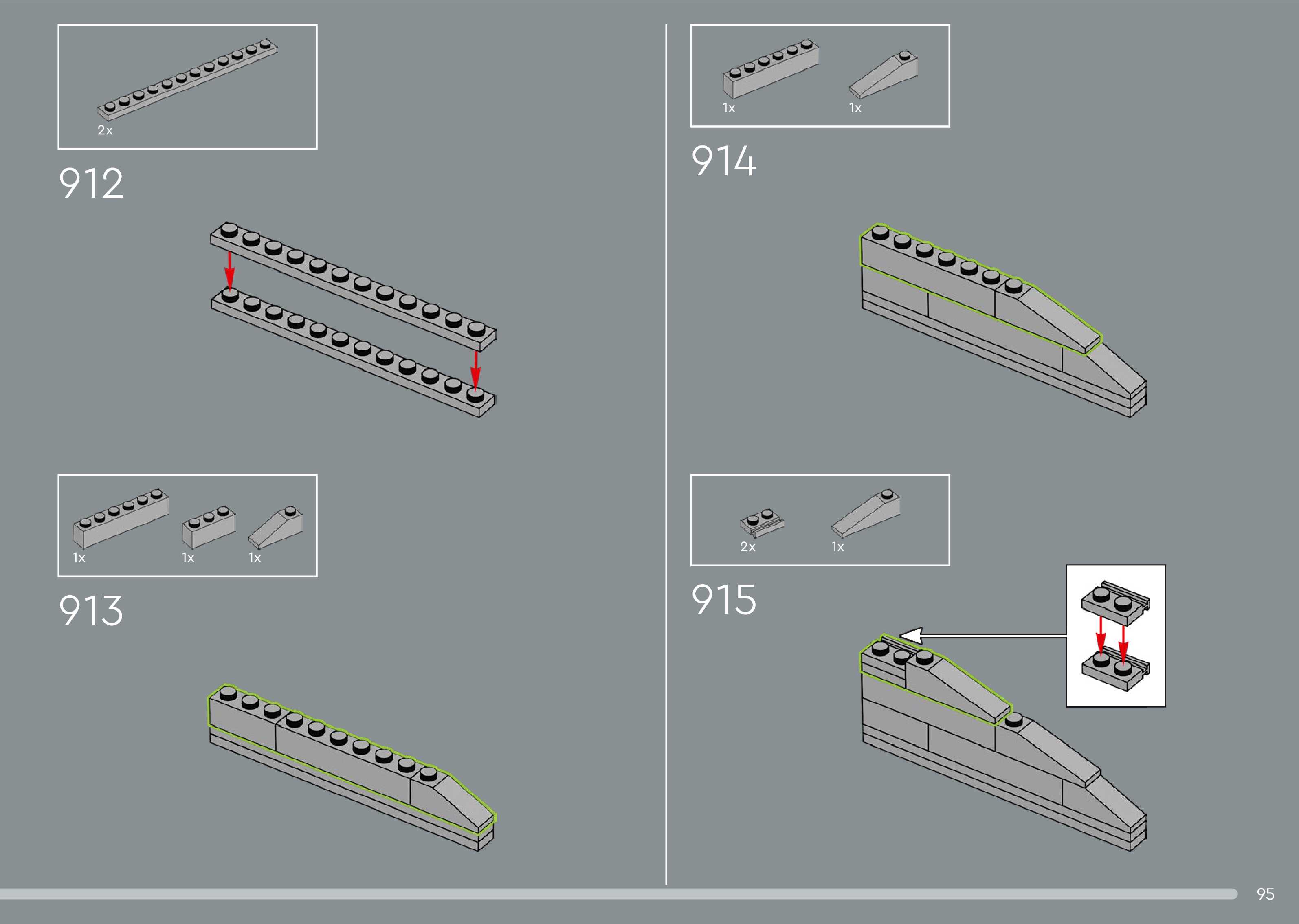 2x

912

1x 1x 1x

913

1x 1x

914

2x 1x

915

95