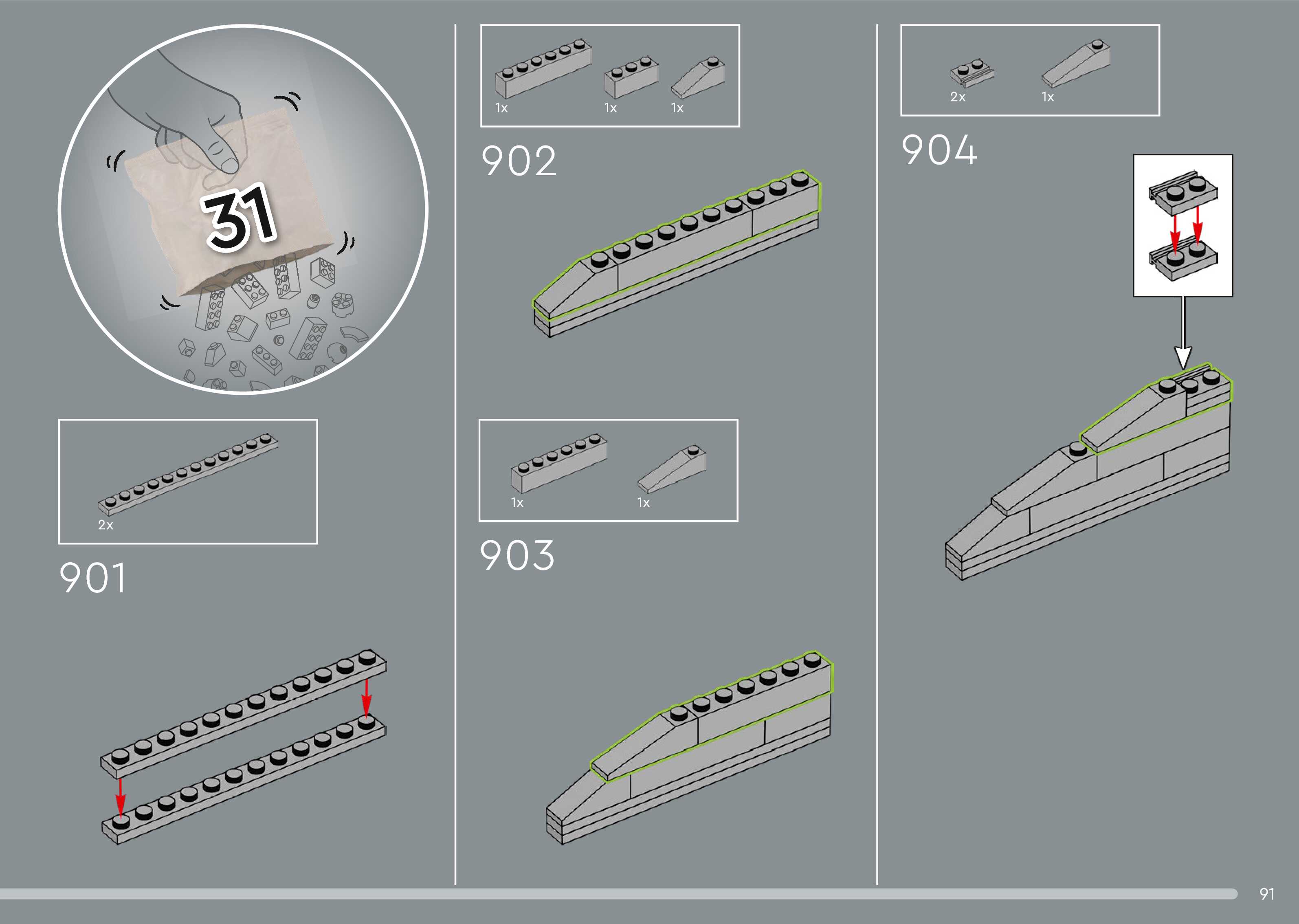 31

2x

901

1x 1x 1x

902

1x 1x

903

2x 1x

904

91