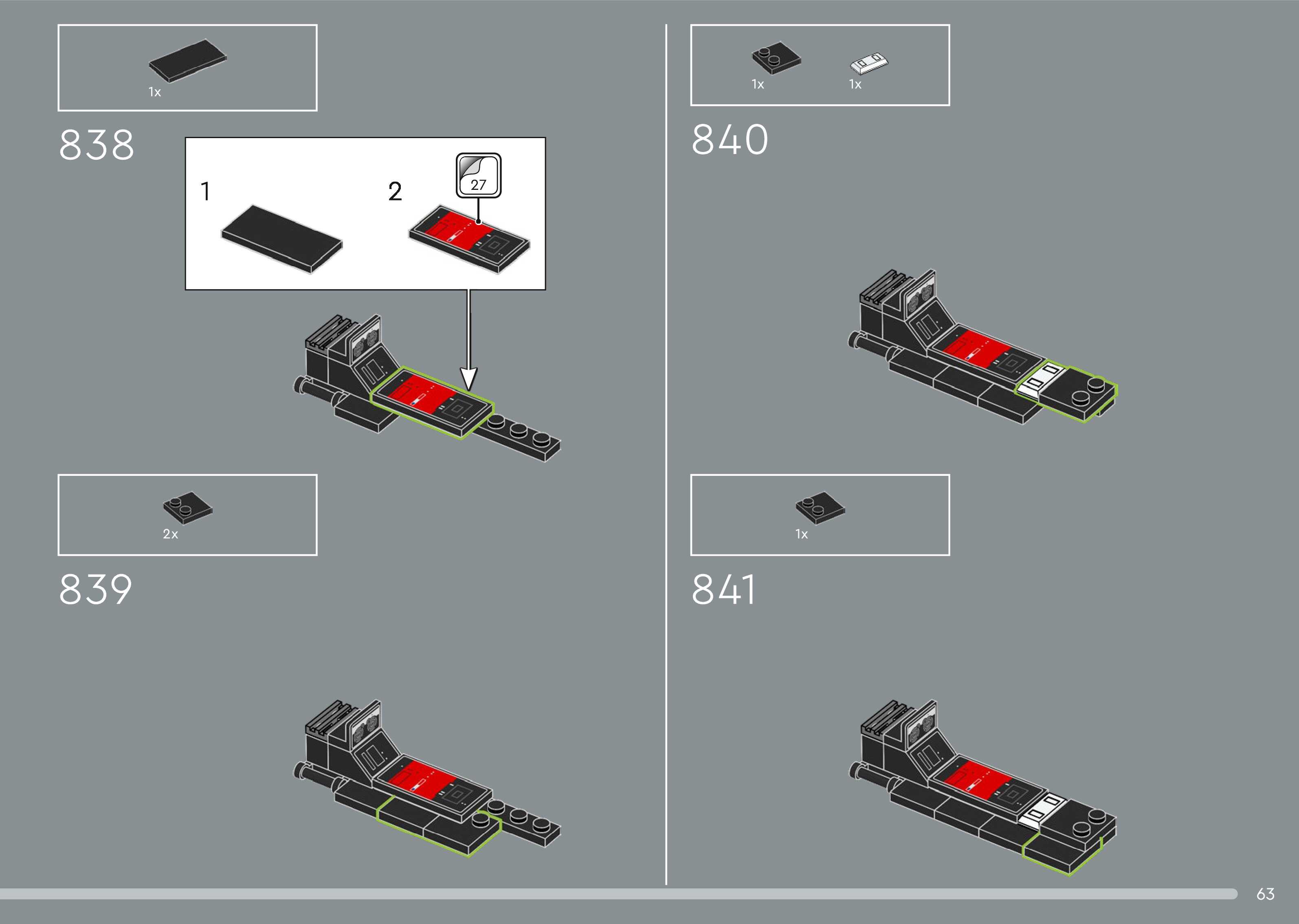 1x

838

1

2

27

2x

839

1x

1x

840

1x

841

63