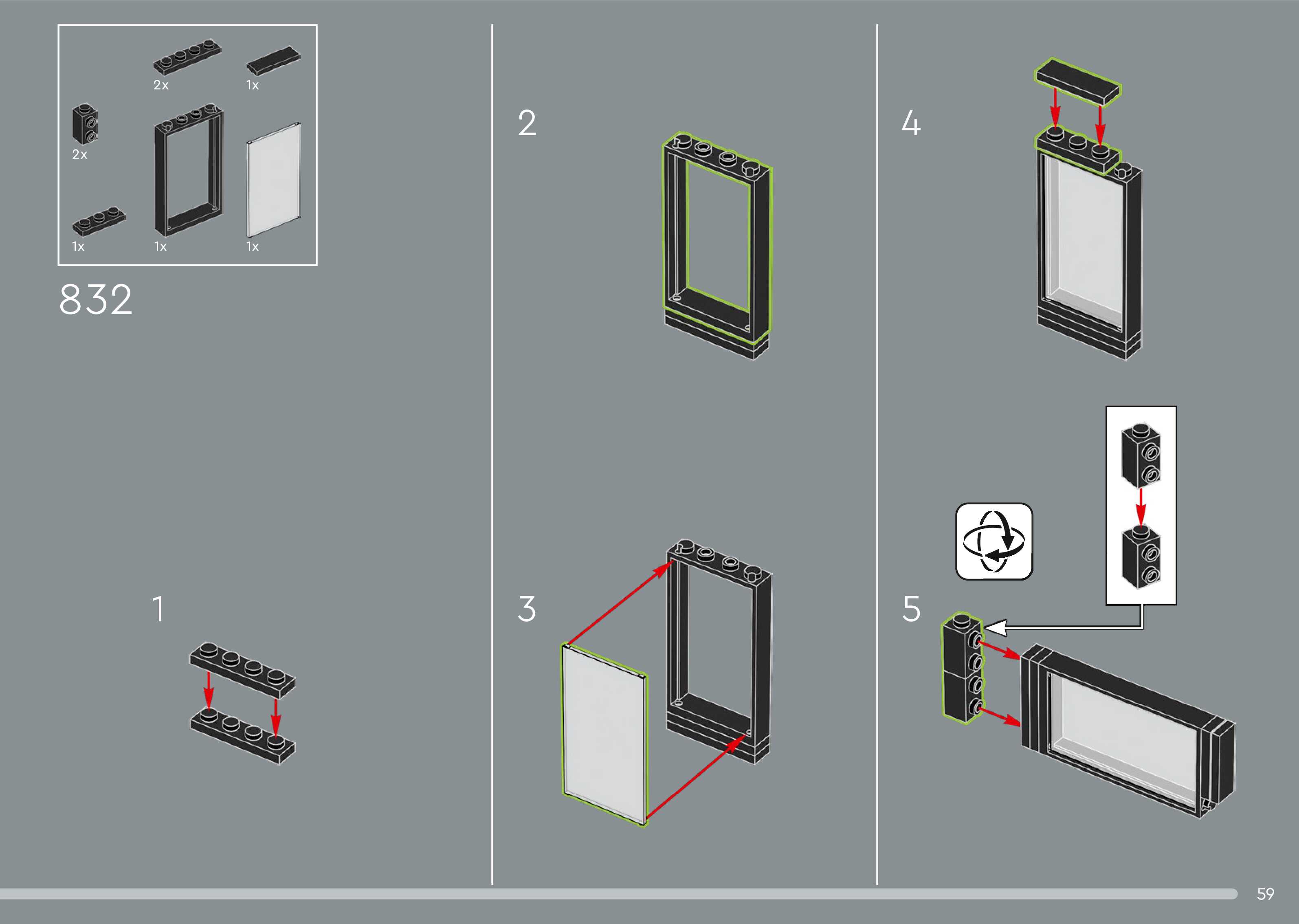 2x
1x
2x
1x
1x
1x
832
1
2
3
4
5
59