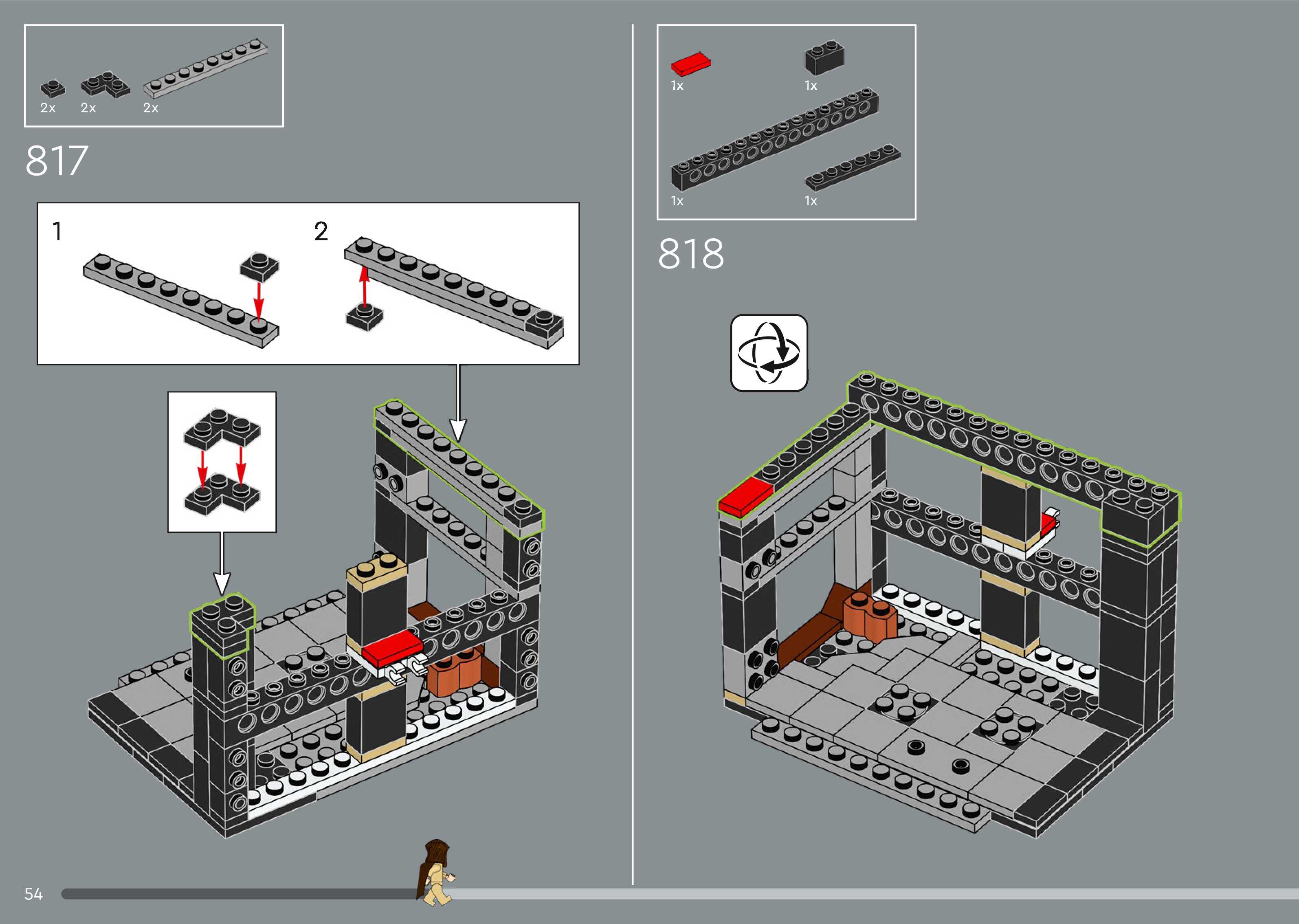 2x 2x 2x

817

1

2

1x 1x

1x 1x

818

54