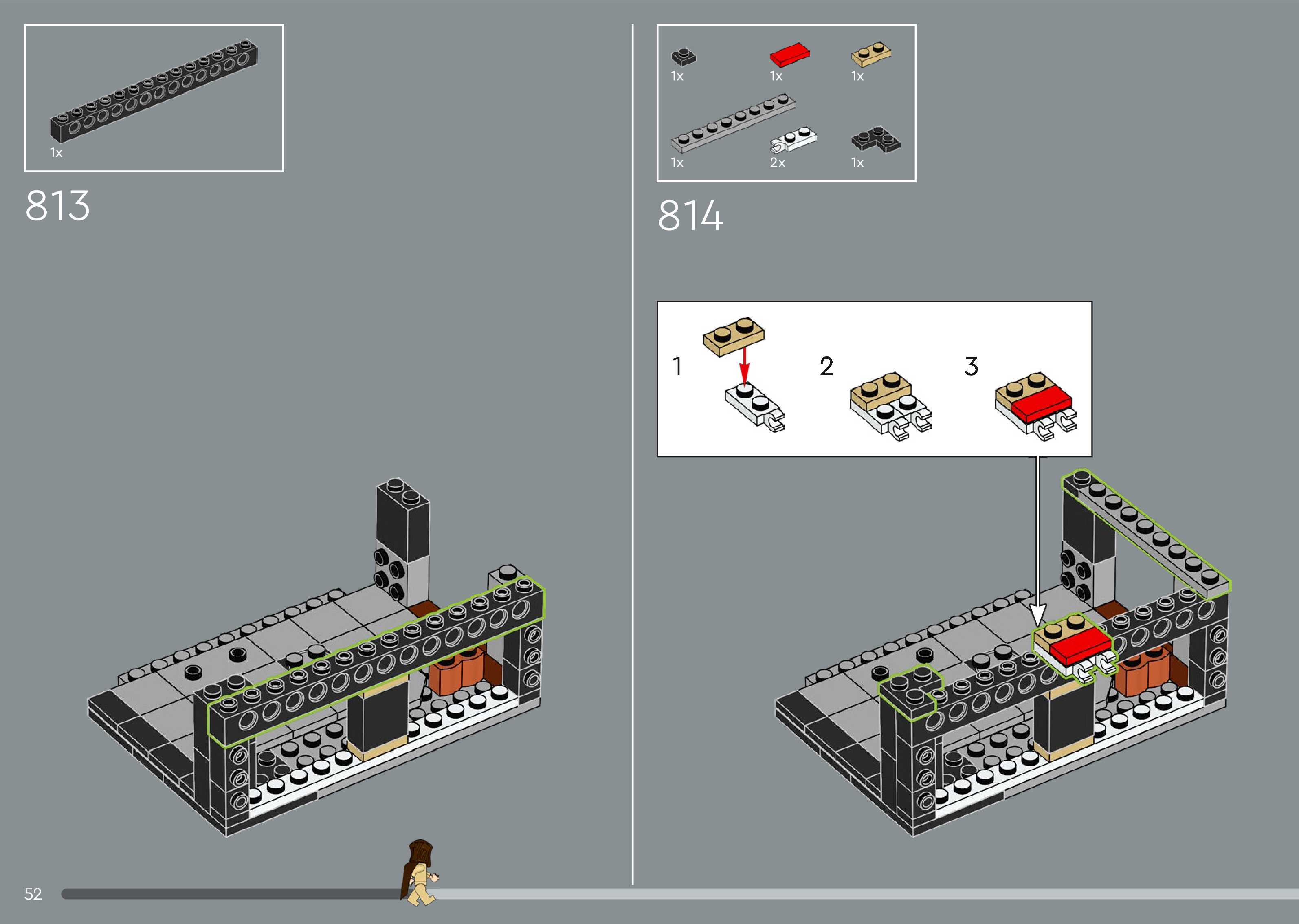 1x

813

1x
1x
1x
1x
2x
1x

814

1
2
3

52